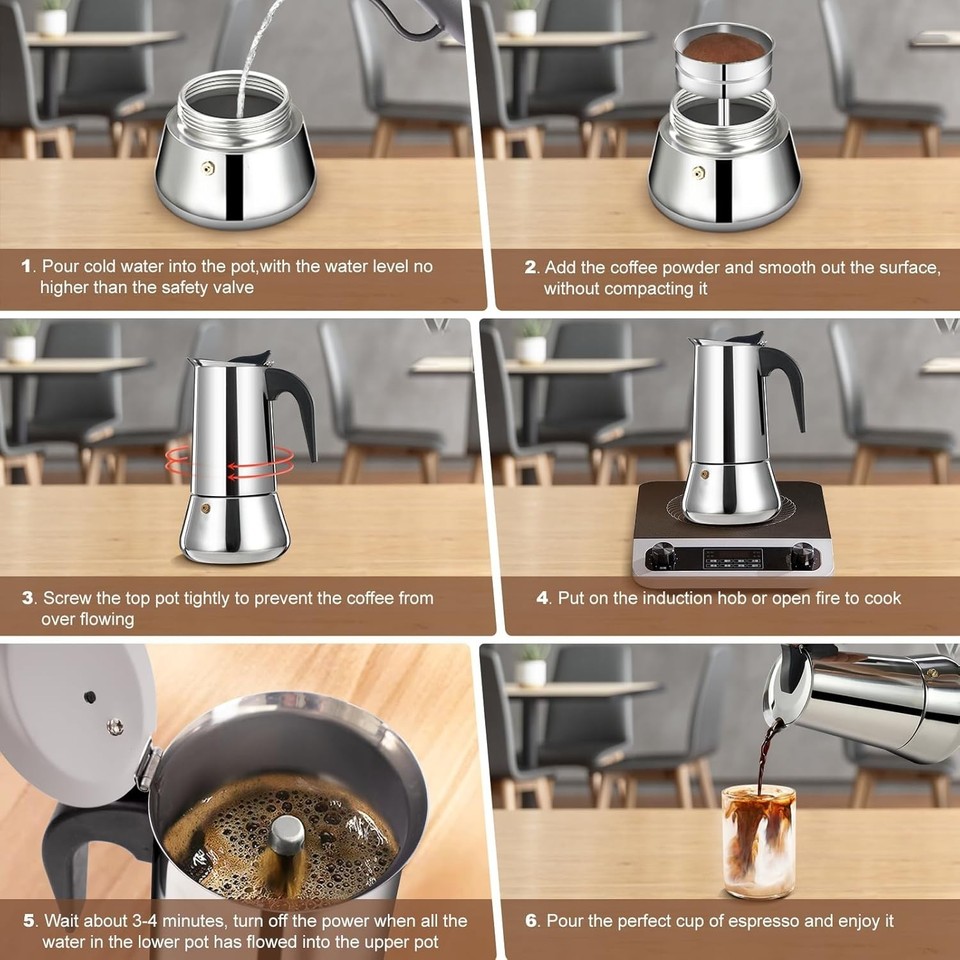 1. Pour cold water into the pot,with the water level no higher than the safety valve

2. Add the coffee powder and smooth out the surface, without compacting it

3. Screw the top pot tightly to prevent the coffee from over flowing

4. Put on the induction hob or open fire to cook

5. Wait about 3-4 minutes, turn off the power when all the water in the lower pot has flowed into the upper pot

6. Pour the perfect cup of espresso and enjoy it