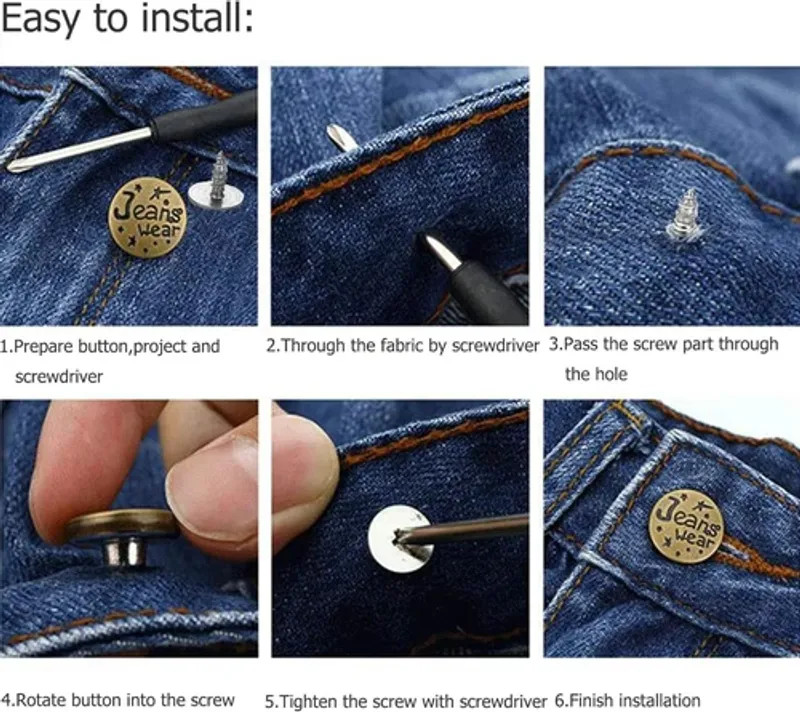 Easy to install:

Jeans wear

1.Prepare button,project and screwdriver

2.Through the fabric by screwdriver

3.Pass the screw part through the hole

Jeans wear

4.Rotate button into the screw

5.Tighten the screw with screwdriver

6.Finish installation