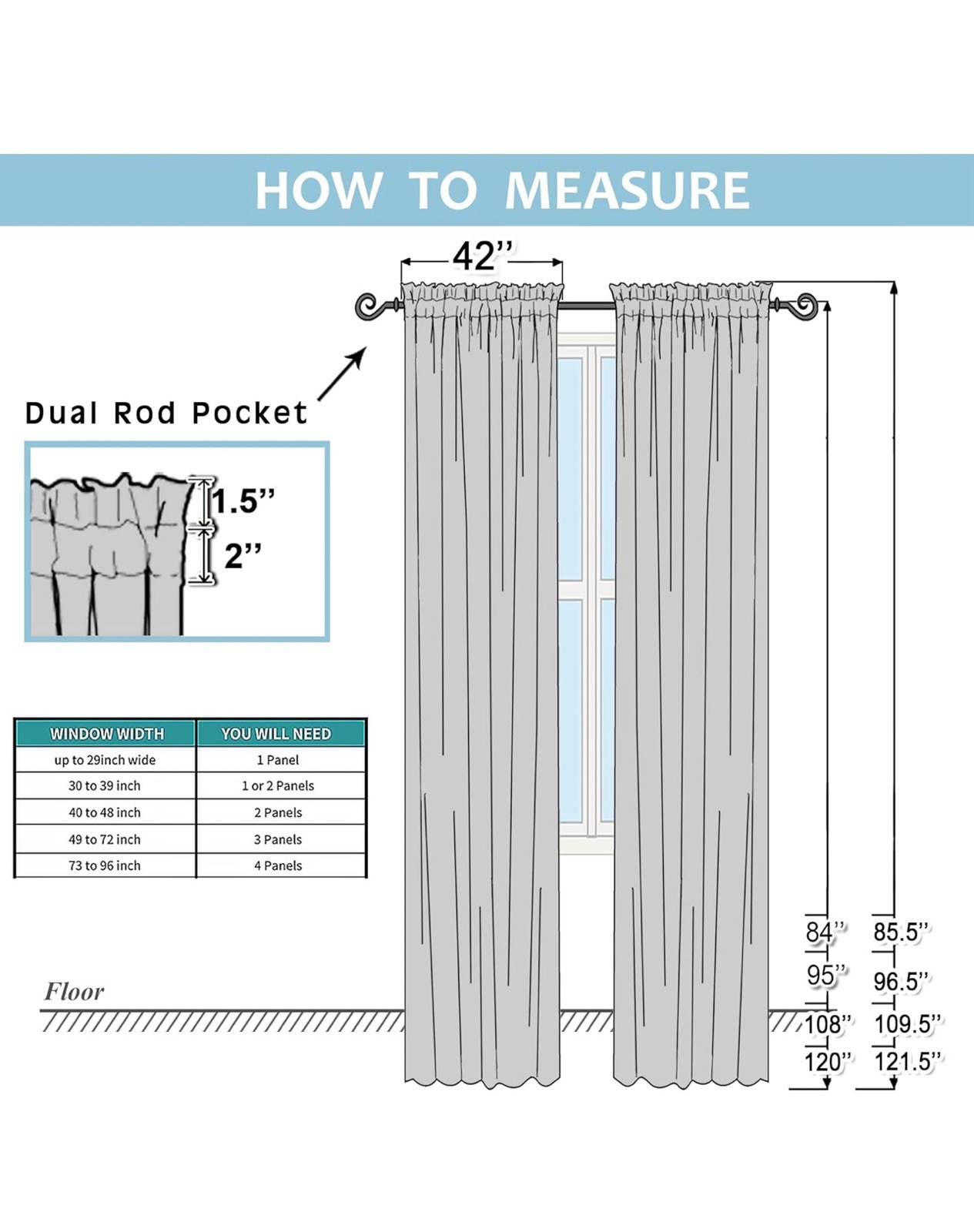 HOW TO MEASURE

42''

Dual Rod Pocket

1.5''

2''

| WINDOW WIDTH | YOU WILL NEED |
|---|---|
| up to 29inch wide | 1 Panel |
| 30 to 39 inch | 1 or 2 Panels |
| 40 to 48 inch | 2 Panels |
| 49 to 72 inch | 3 Panels |
| 73 to 96 inch | 4 Panels |

Floor

84''
95''
108''
120''

85.5''
96.5''
109.5''
121.5''