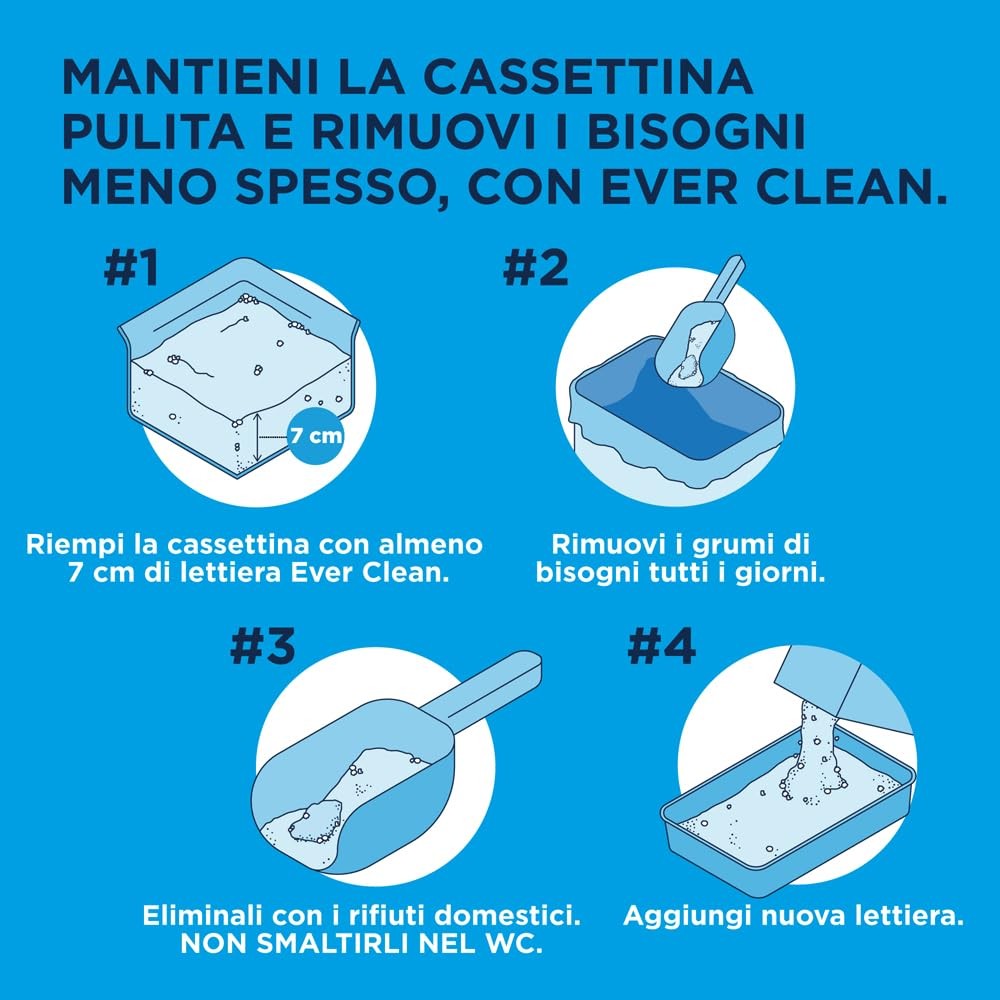 MANTIENI LA CASSETTINA PULITA E RIMUOVI I BISOGNI MENO SPESSO, CON EVER CLEAN.

#1

7 cm

Riempi la cassettina con almeno 7 cm di lettiera Ever Clean.

#2

Rimuovi i grumi di bisogni tutti i giorni.

#3

Eliminali con i rifiuti domestici. NON SMALTIRLI NEL WC.

#4

Aggiungi nuova lettiera.