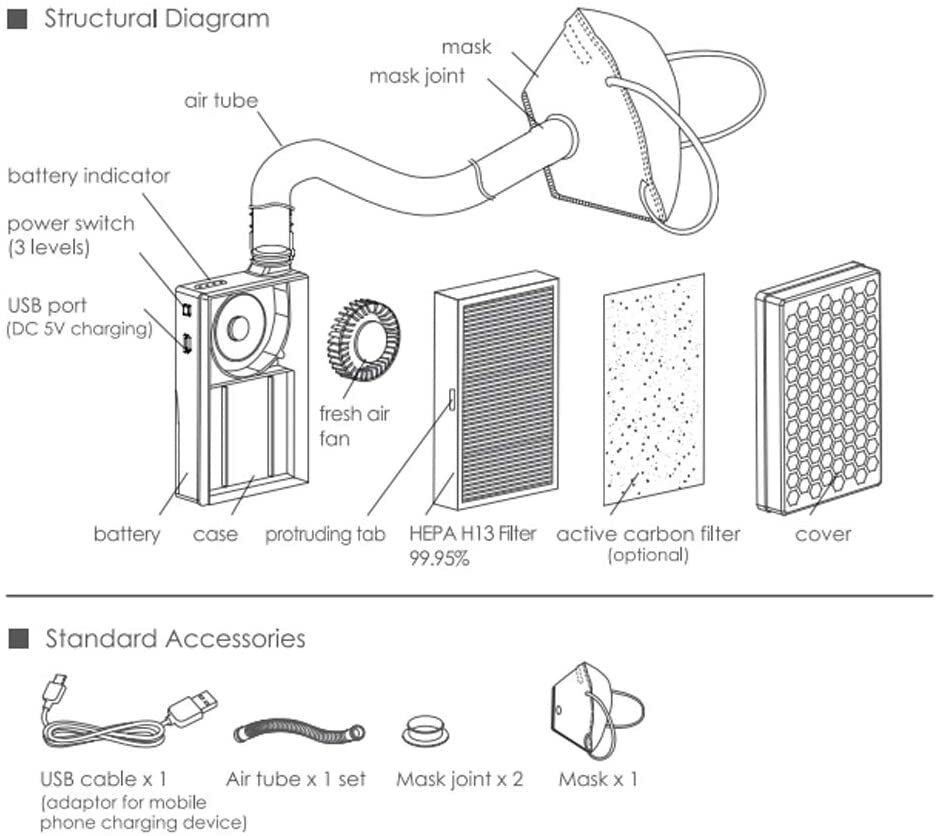 Structural Diagram

mask
mask joint
air tube
battery indicator
power switch (3 levels)
USB port (DC 5V charging)
fresh air fan
battery
case
protruding tab
HEPA H13 Filter 99.95%
active carbon filter (optional)
cover

Standard Accessories

USB cable x 1 (adaptor for mobile phone charging device)
Air tube x 1 set
Mask joint x 2
Mask x 1