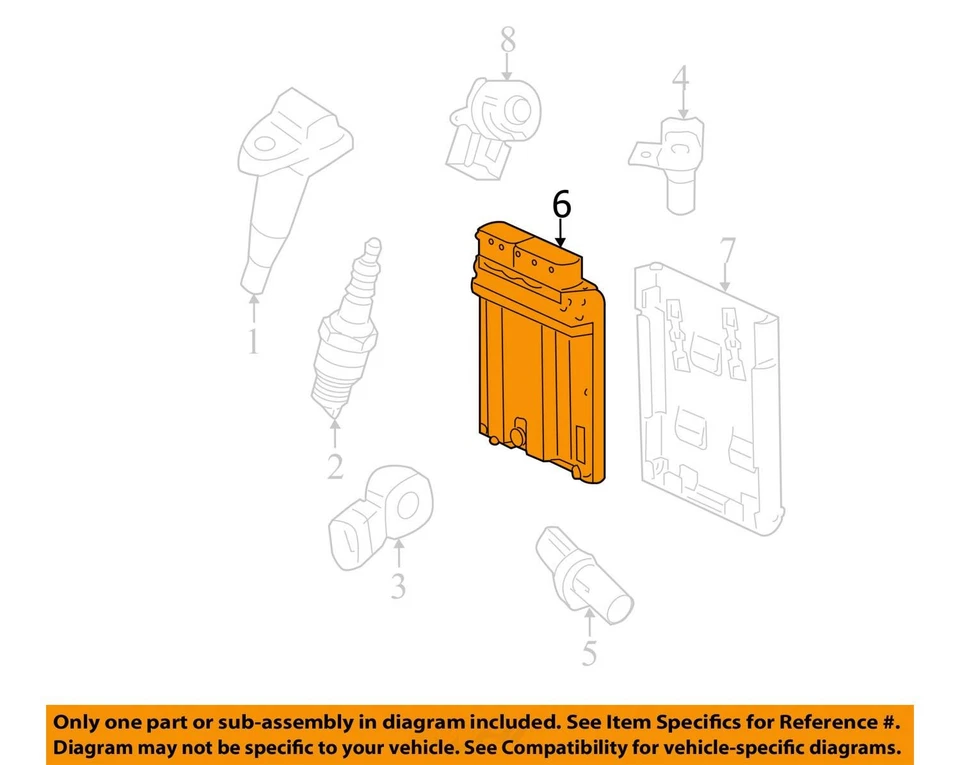 8

4

6

7

1

2

3

5

Only one part or sub-assembly in diagram included. See Item Specifics for Reference #.
Diagram may not be specific to your vehicle. See Compatibility for vehicle-specific diagrams.