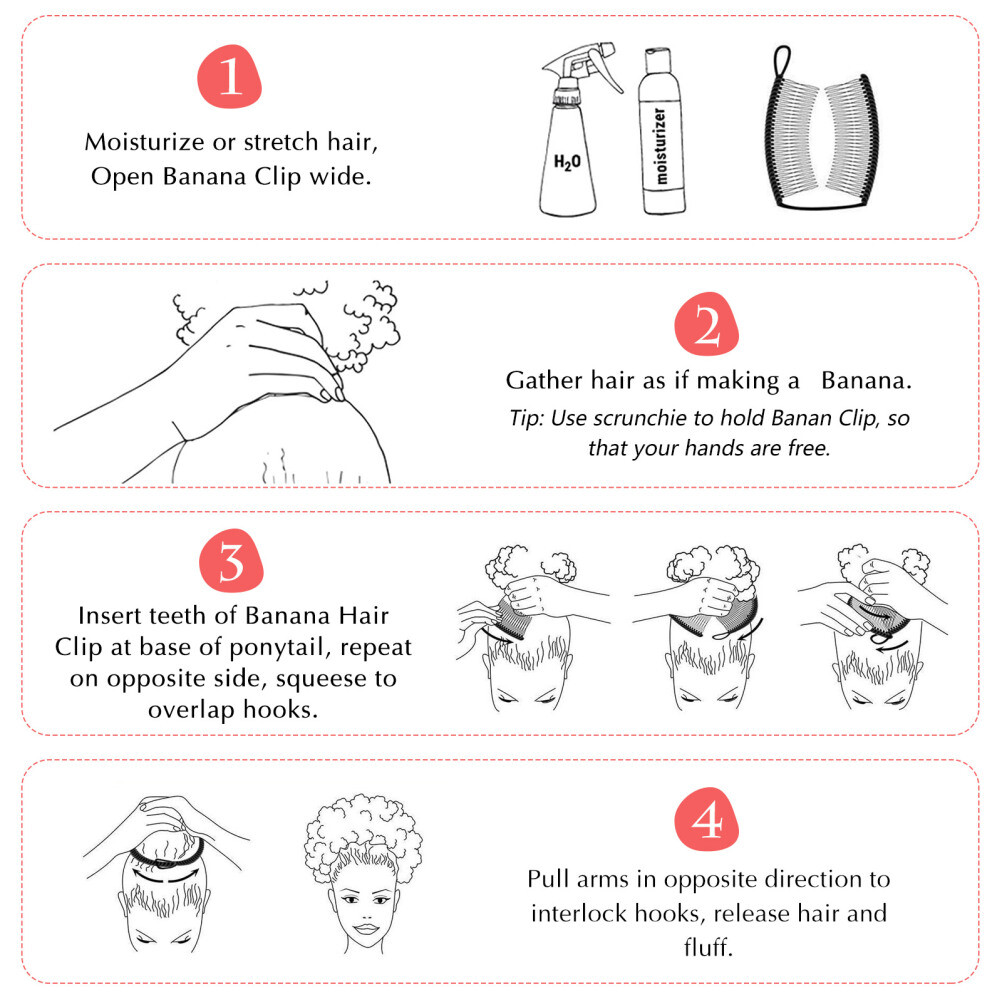 1

Moisturize or stretch hair, Open Banana Clip wide.

$H_2O$

moisturizer

2

Gather hair as if making a Banana.

Tip: Use scrunchie to hold Banan Clip, so that your hands are free.

3

Insert teeth of Banana Hair Clip at base of ponytail, repeat on opposite side, squeese to overlap hooks.

4

Pull arms in opposite direction to interlock hooks, release hair and fluff.