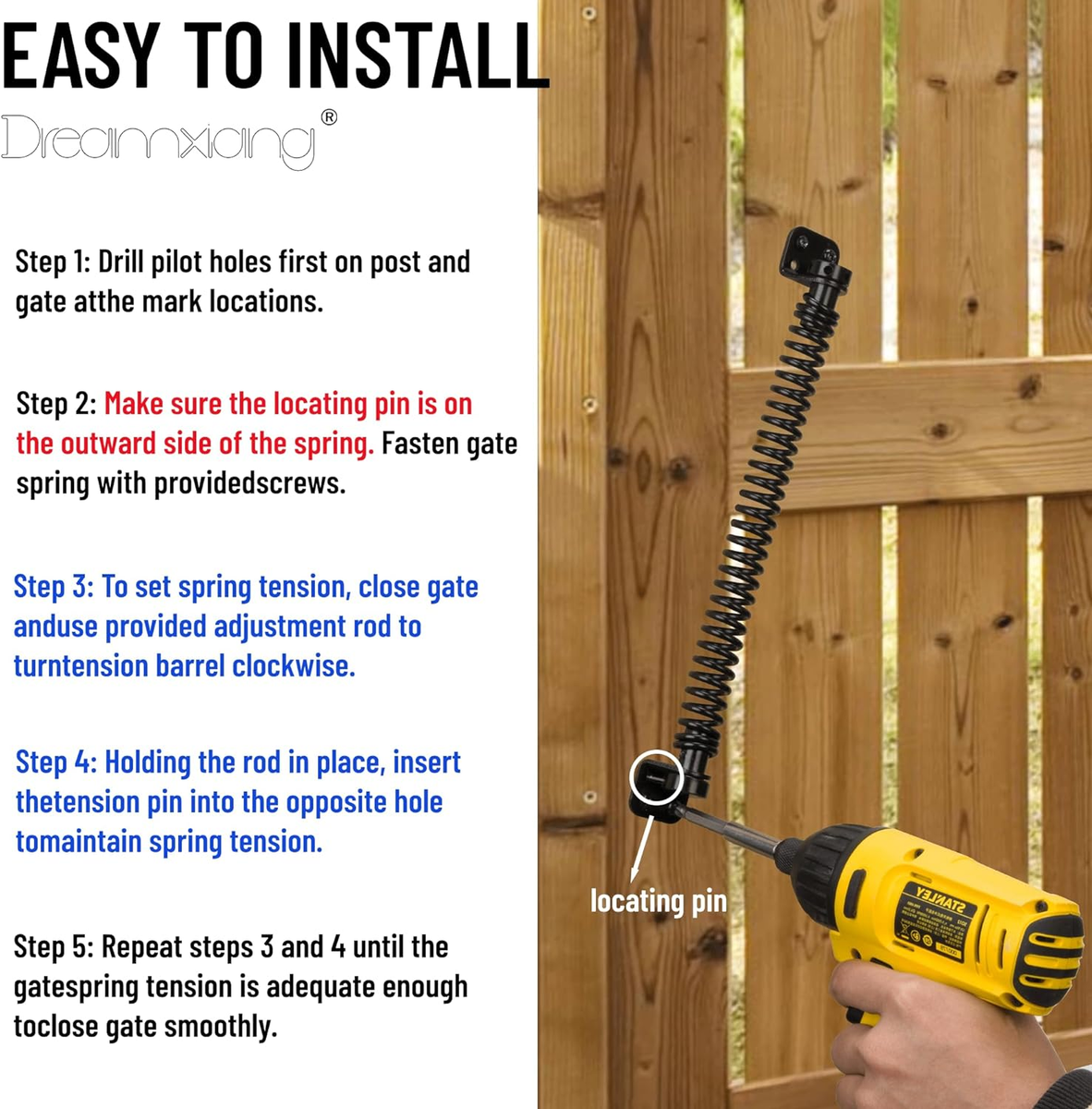 EASY TO INSTALL

Dreamxiang®

Step 1: Drill pilot holes first on post and gate atthe mark locations.

Step 2: Make sure the locating pin is on the outward side of the spring. Fasten gate spring with providedscrews.

Step 3: To set spring tension, close gate anduse provided adjustment rod to turntension barrel clockwise.

Step 4: Holding the rod in place, insert thetension pin into the opposite hole tomaintain spring tension.

Step 5: Repeat steps 3 and 4 until the gatespring tension is adequate enough toclose gate smoothly.

locating pin

STANLEY