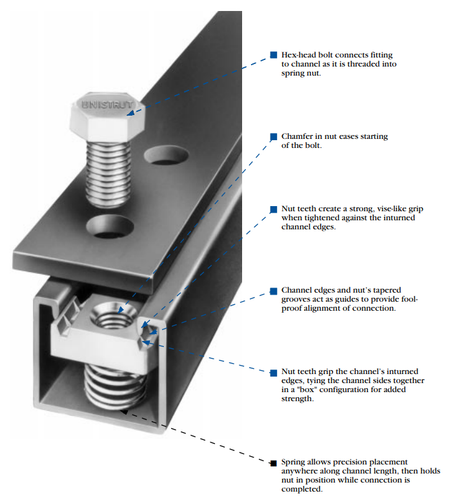 UNISTRUT

Hex-head bolt connects fitting to channel as it is threaded into spring nut.

Chamfer in nut eases starting of the bolt.

Nut teeth create a strong, vise-like grip when tightened against the inturned channel edges.

Channel edges and nut's tapered grooves act as guides to provide fool-proof alignment of connection.

Nut teeth grip the channel's inturned edges, tying the channel sides together in a "box" configuration for added strength.

Spring allows precision placement anywhere along channel length, then holds nut in position while connection is completed.