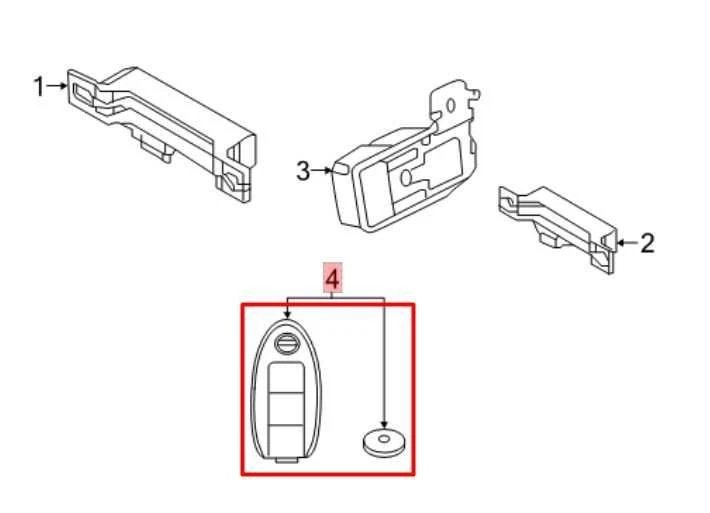 1
3
2
4