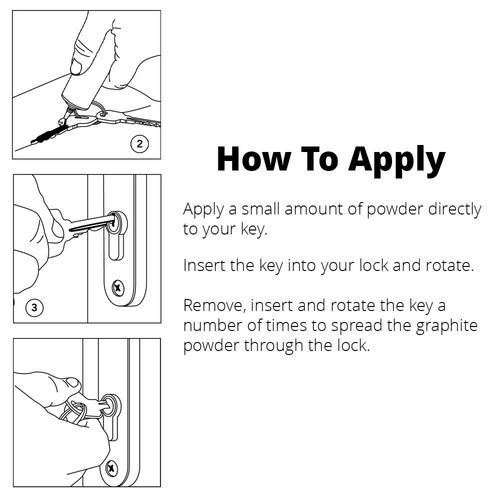 2

3

How To Apply

Apply a small amount of powder directly to your key.

Insert the key into your lock and rotate.

Remove, insert and rotate the key a number of times to spread the graphite powder through the lock.