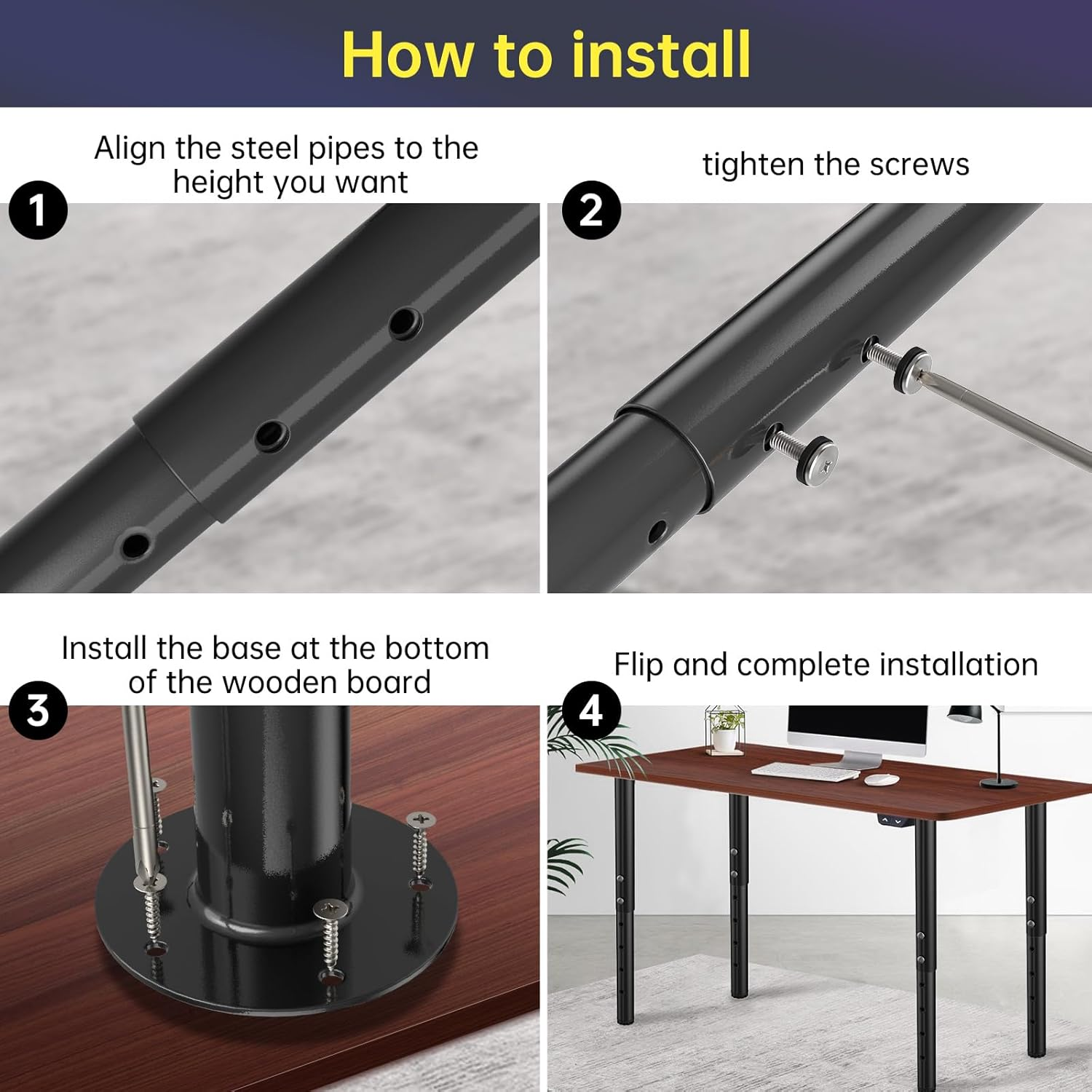 How to install

1
Align the steel pipes to the height you want

2
tighten the screws

3
Install the base at the bottom of the wooden board

4
Flip and complete installation