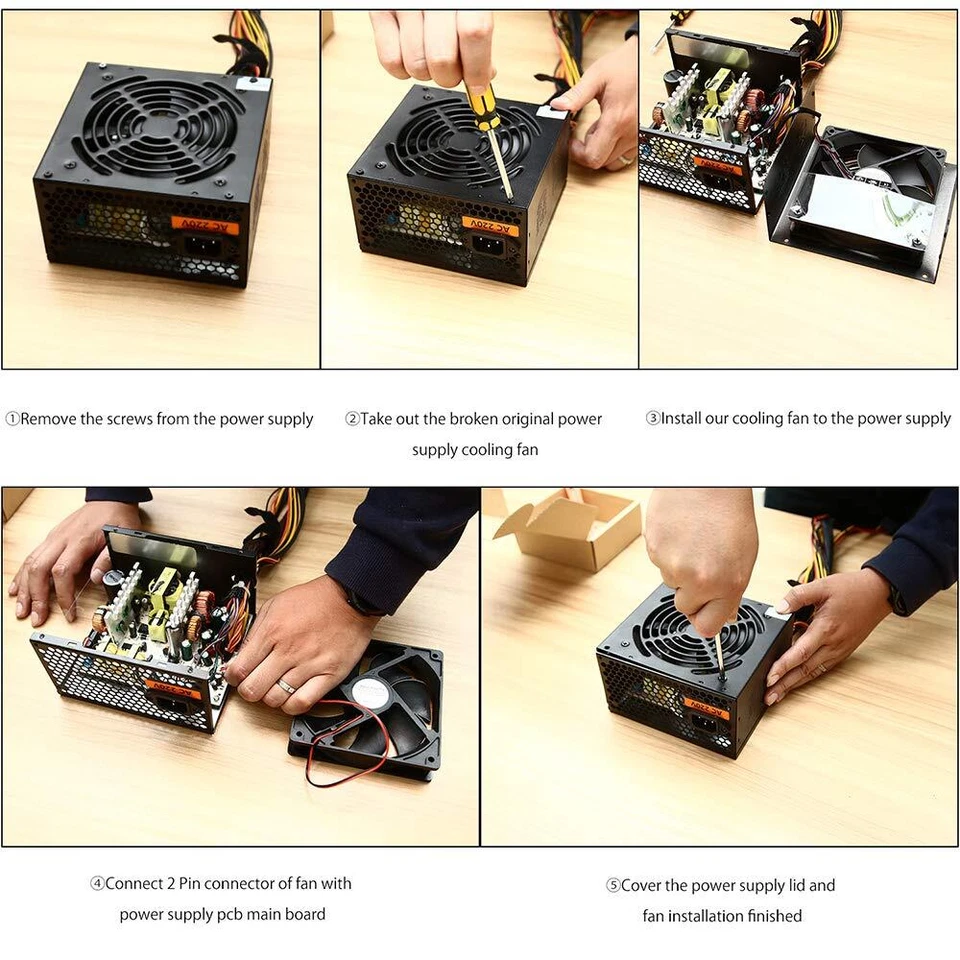 AC 220V

AC 220V

AC 220V

①Remove the screws from the power supply

②Take out the broken original power supply cooling fan

③Install our cooling fan to the power supply

AC 220V

AC 220V

④Connect 2 Pin connector of fan with power supply pcb main board

⑤Cover the power supply lid and fan installation finished