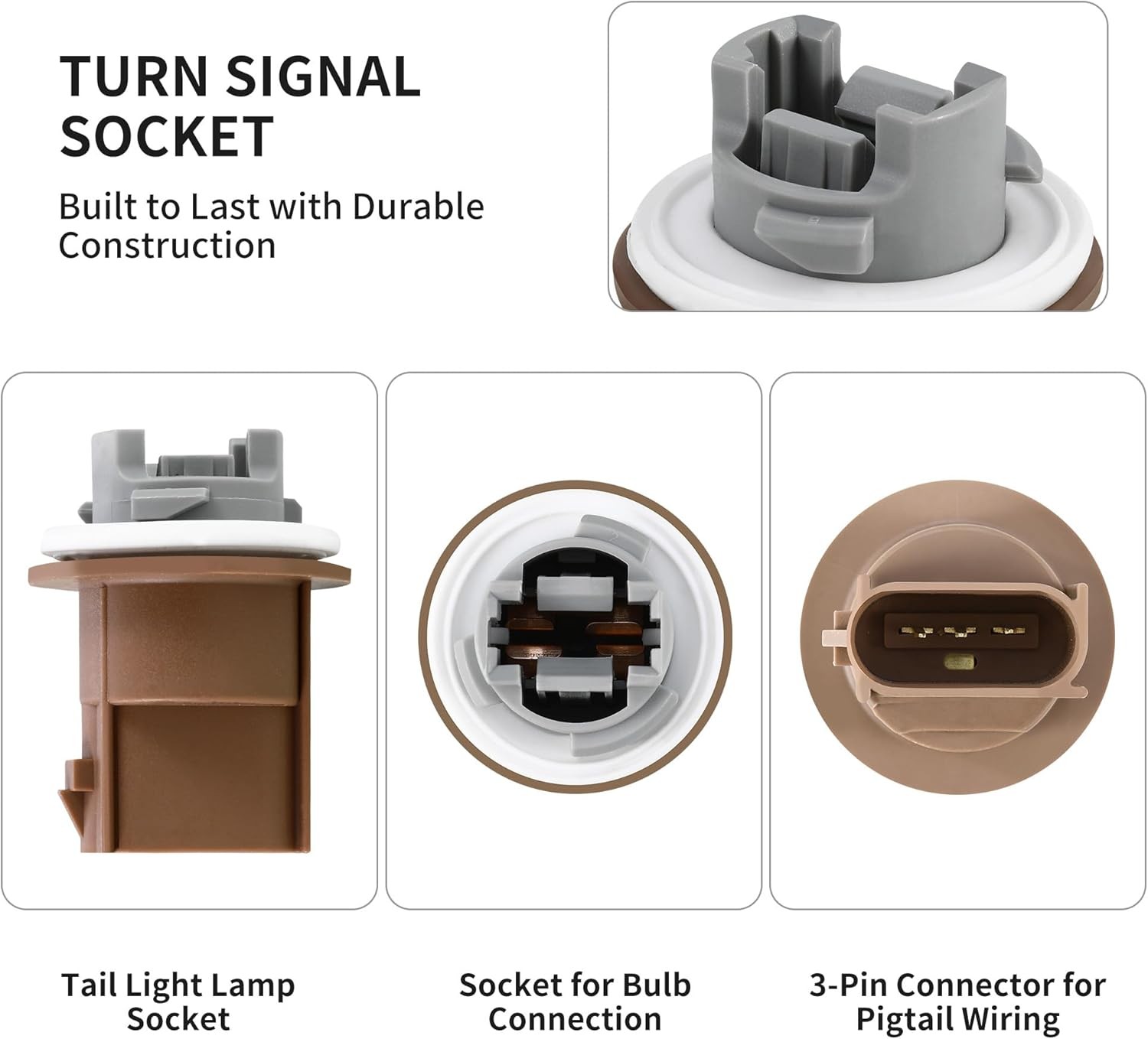 TURN SIGNAL SOCKET

Built to Last with Durable Construction

Tail Light Lamp Socket

Socket for Bulb Connection

3-Pin Connector for Pigtail Wiring