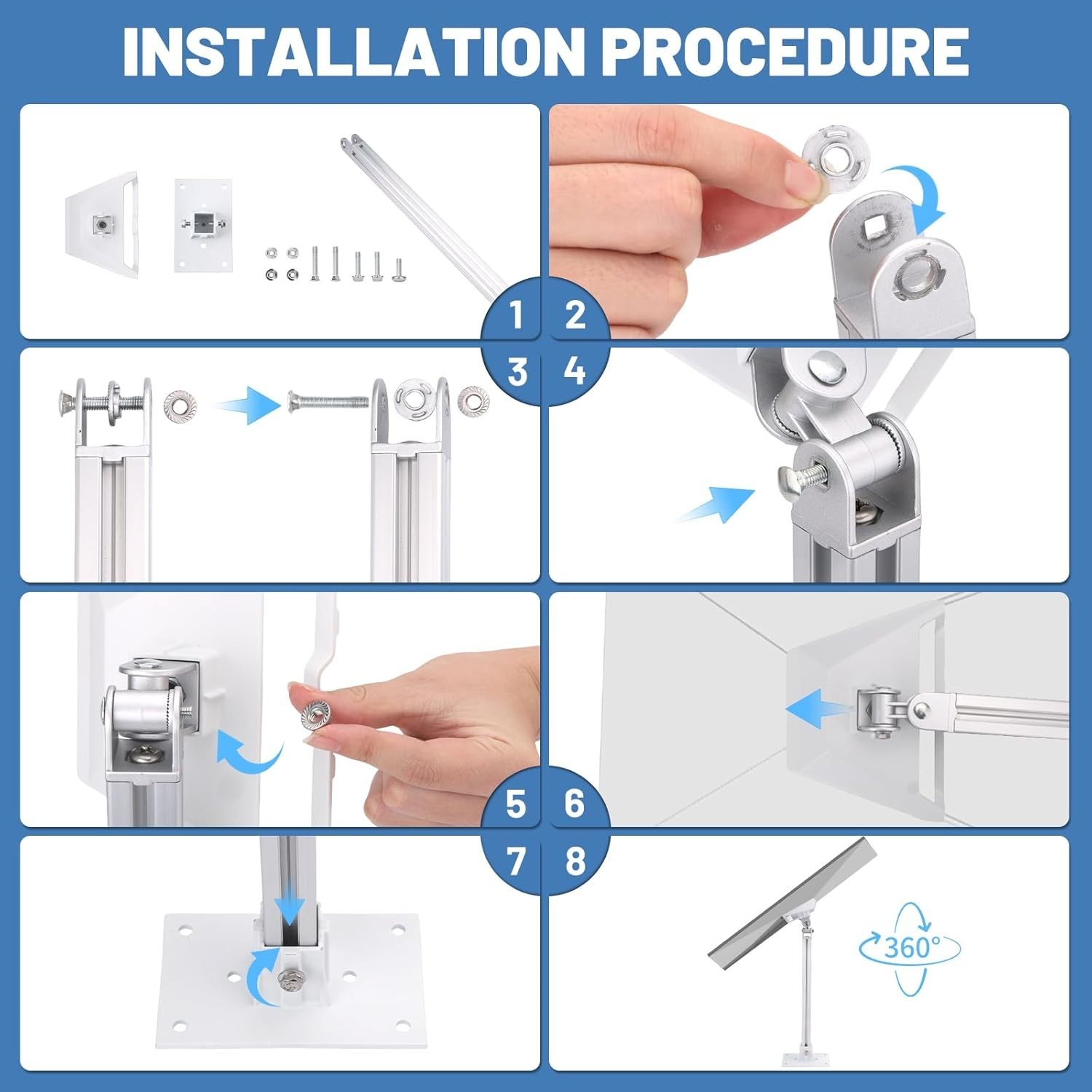 INSTALLATION PROCEDURE

1

2

3

4

5

6

7

8

360°