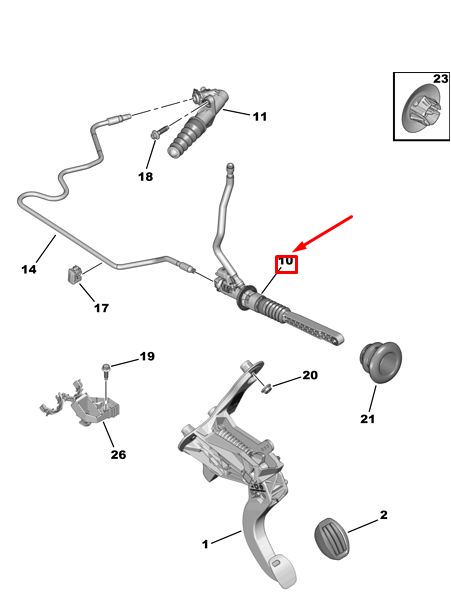 23
11
18
14
10
17
19
20
21
26
2
1