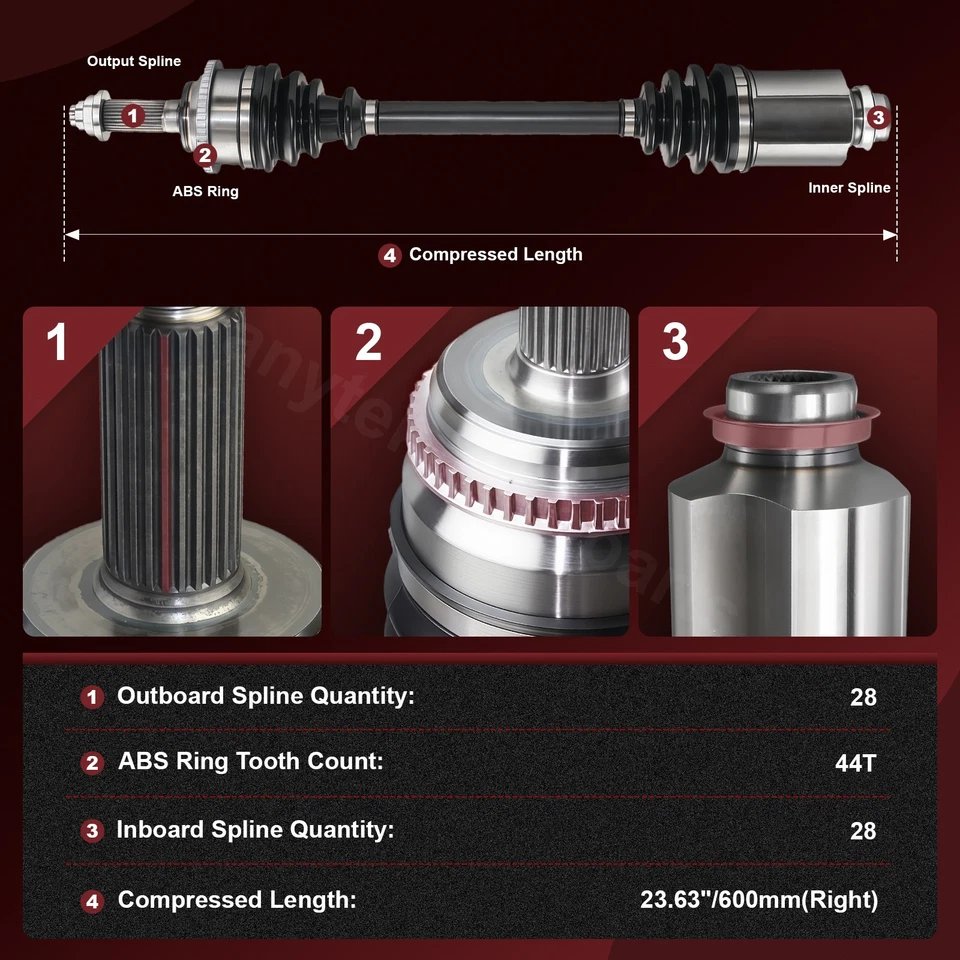 Output Spline

1

2

ABS Ring

3

Inner Spline

4 Compressed Length

1

2

3

| | |
|---|---|
| 1 Outboard Spline Quantity: | 28 |
| 2 ABS Ring Tooth Count: | 44T |
| 3 Inboard Spline Quantity: | 28 |
| 4 Compressed Length: | 23.63"/600mm(Right) |