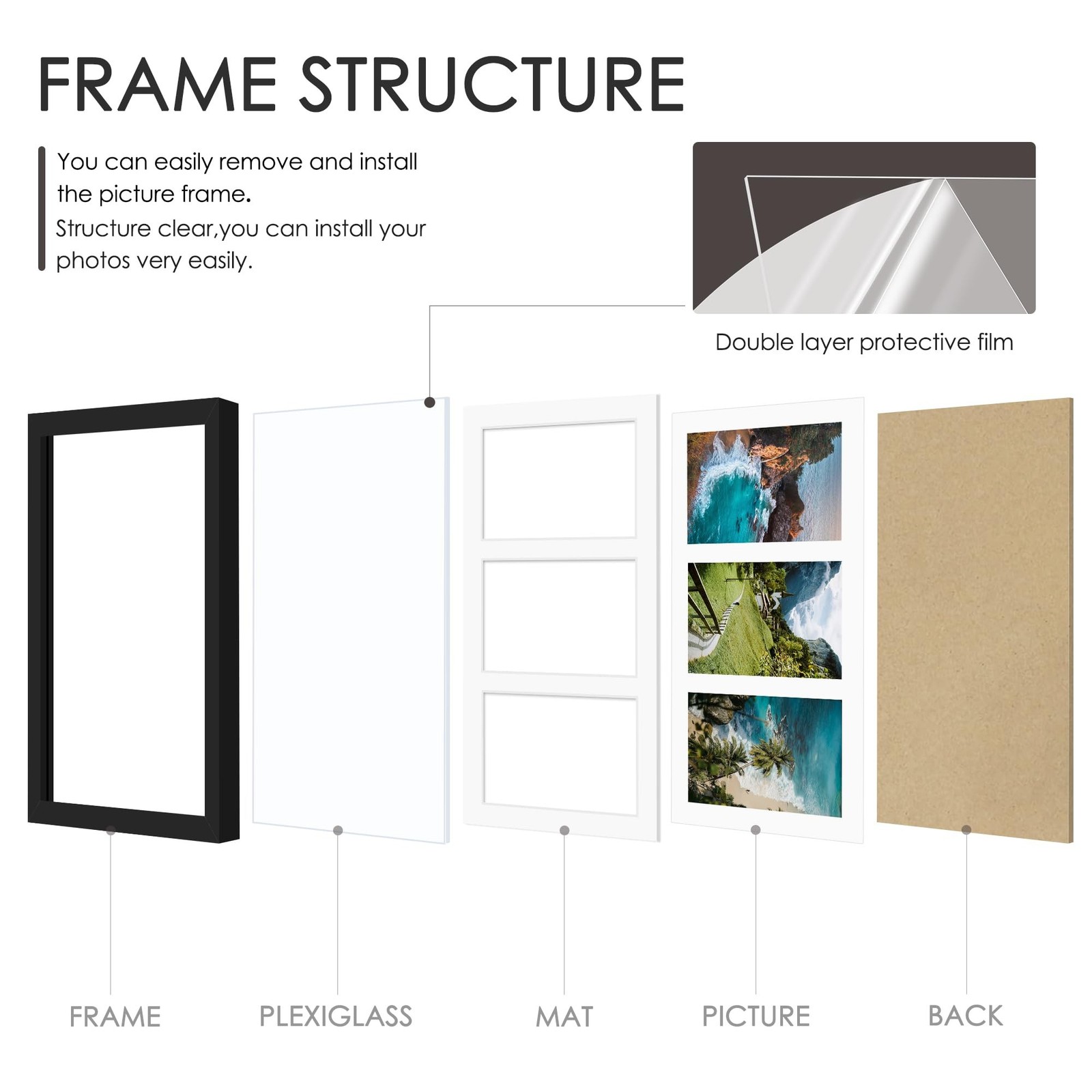 FRAME STRUCTURE

You can easily remove and install the picture frame.
Structure clear,you can install your photos very easily.

Double layer protective film

FRAME

PLEXIGLASS

MAT

PICTURE

BACK