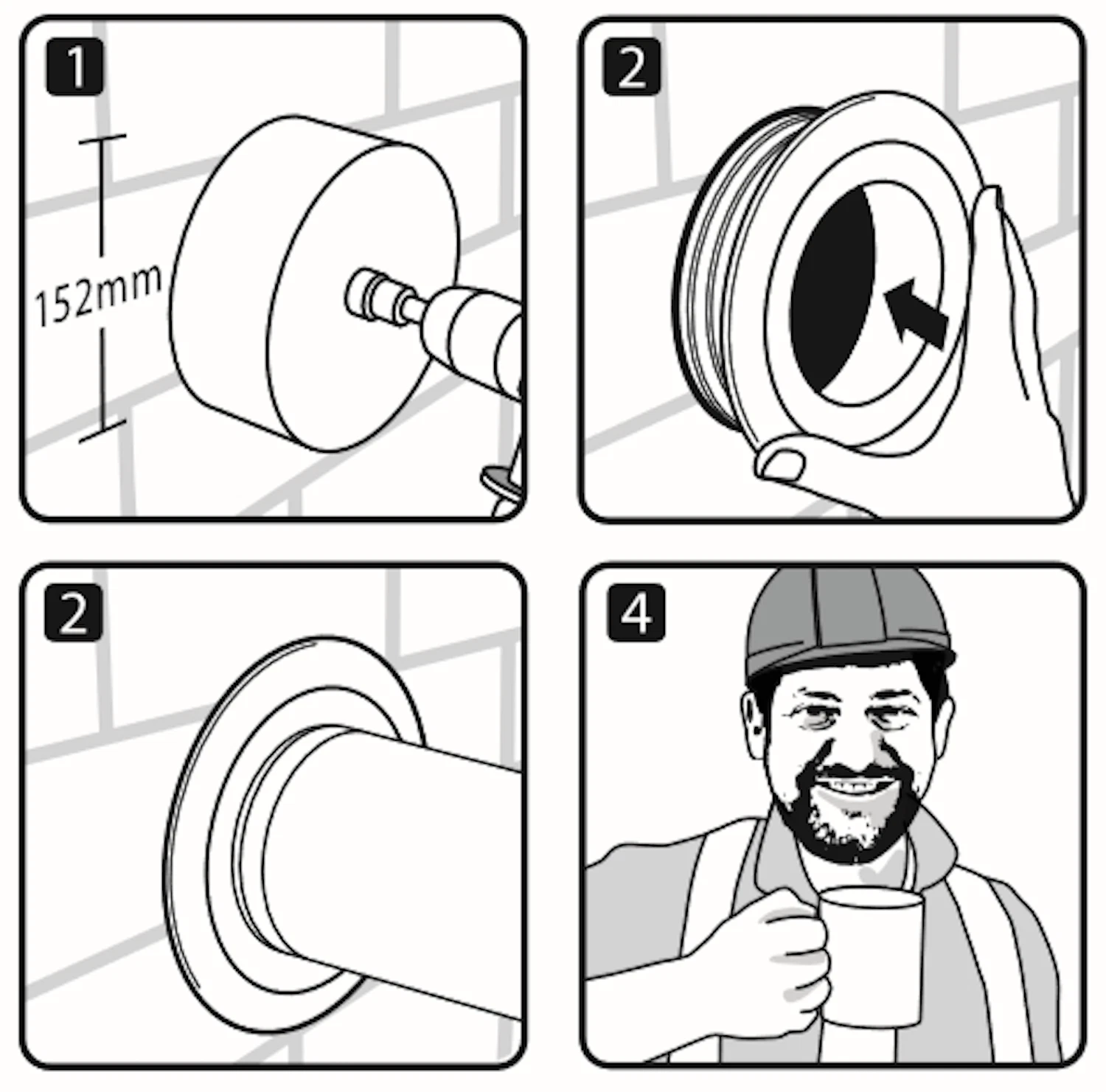 1

152mm

2

2

4