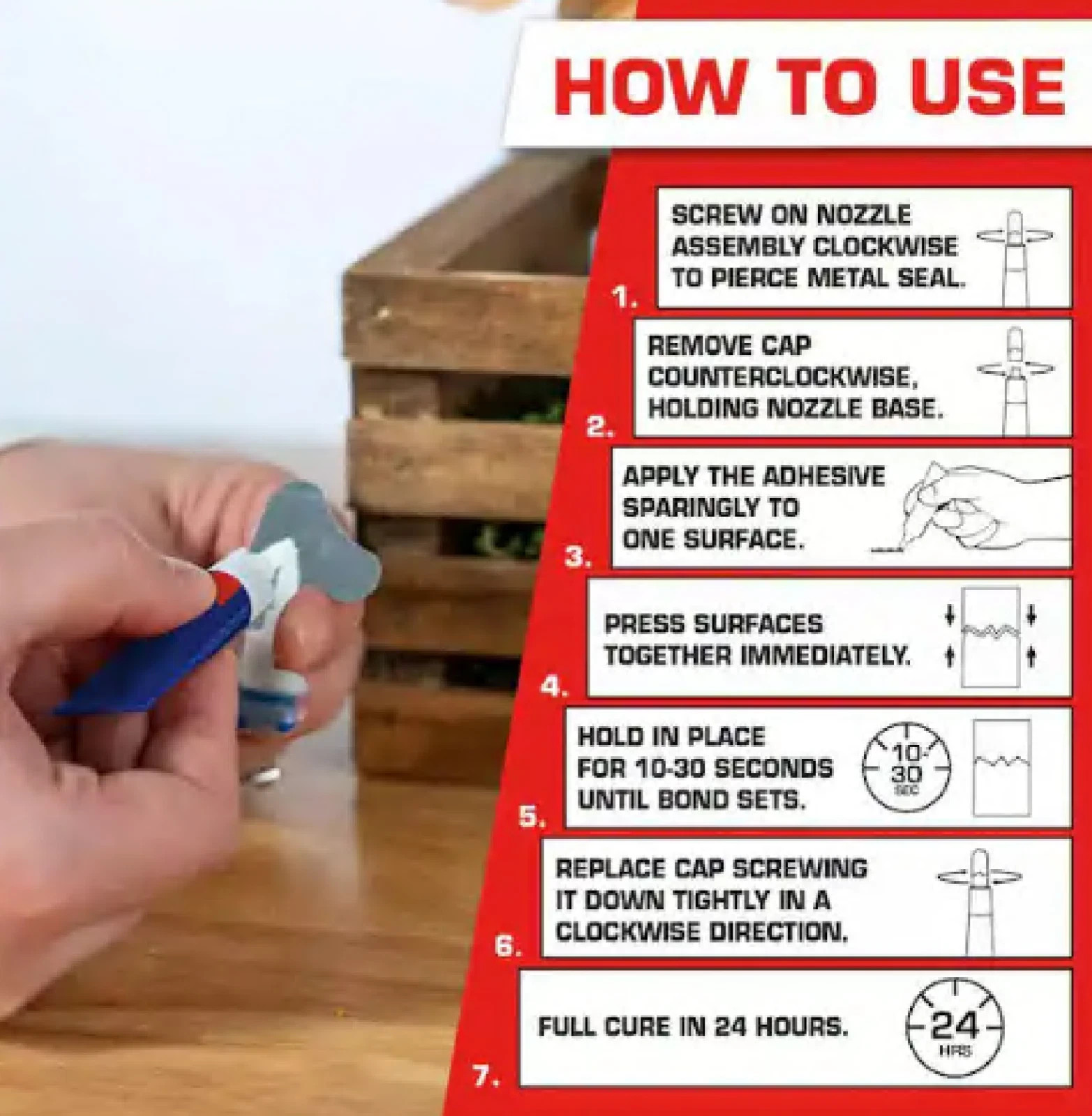 HOW TO USE

1. SCREW ON NOZZLE ASSEMBLY CLOCKWISE TO PIERCE METAL SEAL.

2. REMOVE CAP COUNTERCLOCKWISE, HOLDING NOZZLE BASE.

3. APPLY THE ADHESIVE SPARINGLY TO ONE SURFACE.

4. PRESS SURFACES TOGETHER IMMEDIATELY.

5. HOLD IN PLACE FOR 10-30 SECONDS UNTIL BOND SETS.

10-30 SEC

6. REPLACE CAP SCREWING IT DOWN TIGHTLY IN A CLOCKWISE DIRECTION.

7. FULL CURE IN 24 HOURS.

24 HRS