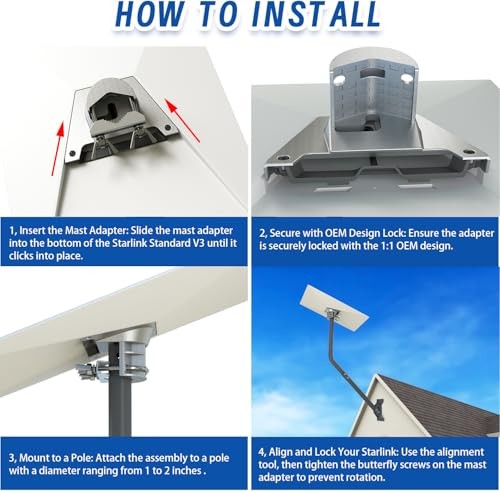 HOW TO INSTALL

1, Insert the Mast Adapter: Slide the mast adapter into the bottom of the Starlink Standard V3 until it clicks into place.

2, Secure with OEM Design Lock: Ensure the adapter is securely locked with the 1:1 OEM design.

3, Mount to a Pole: Attach the assembly to a pole with a diameter ranging from 1 to 2 inches .

4, Align and Lock Your Starlink: Use the alignment tool, then tighten the butterfly screws on the mast adapter to prevent rotation.