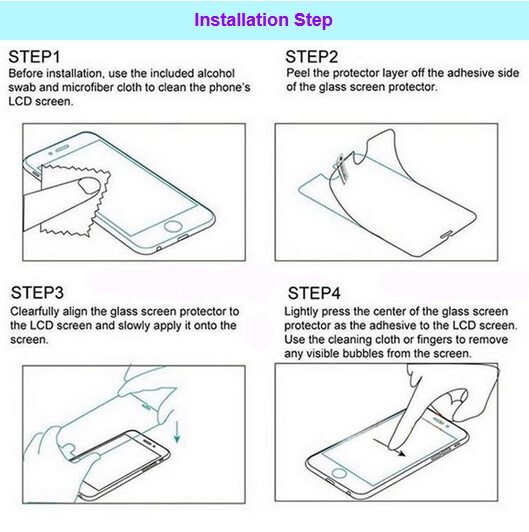 Installation Step

STEP1
Before installation, use the included alcohol swab and microfiber cloth to clean the phone's LCD screen.

STEP2
Peel the protector layer off the adhesive side of the glass screen protector.

STEP3
Clearfully align the glass screen protector to the LCD screen and slowly apply it onto the screen.

STEP4
Lightly press the center of the glass screen protector as the adhesive to the LCD screen. Use the cleaning cloth or fingers to remove any visible bubbles from the screen.