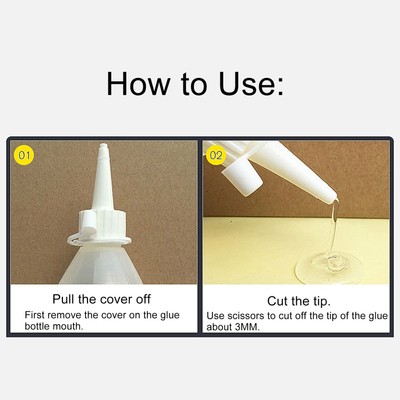 How to Use:

01

Pull the cover off

First remove the cover on the glue bottle mouth.

02

Cut the tip.

Use scissors to cut off the tip of the glue about 3MM.