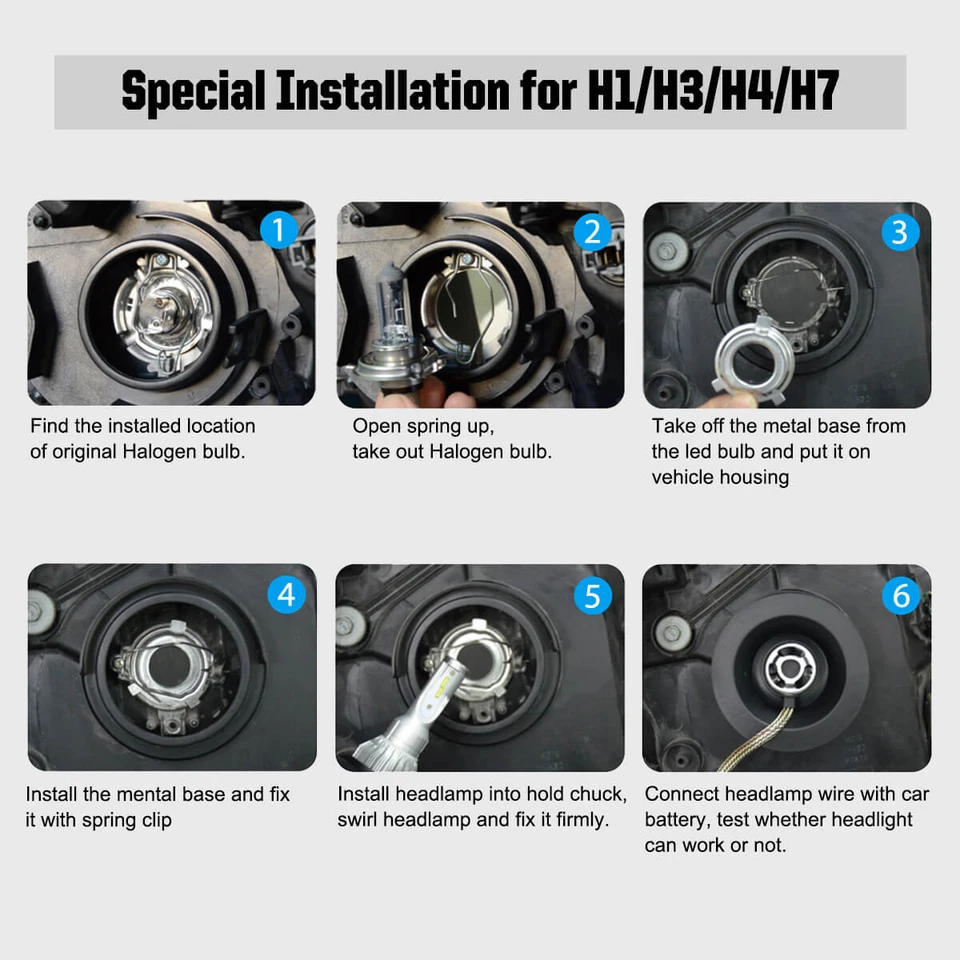 Special Installation for H1/H3/H4/H7

1

Find the installed location of original Halogen bulb.

2

Open spring up, take out Halogen bulb.

3

Take off the metal base from the led bulb and put it on vehicle housing

4

Install the mental base and fix it with spring clip

5

Install headlamp into hold chuck, swirl headlamp and fix it firmly.

6

Connect headlamp wire with car battery, test whether headlight can work or not.