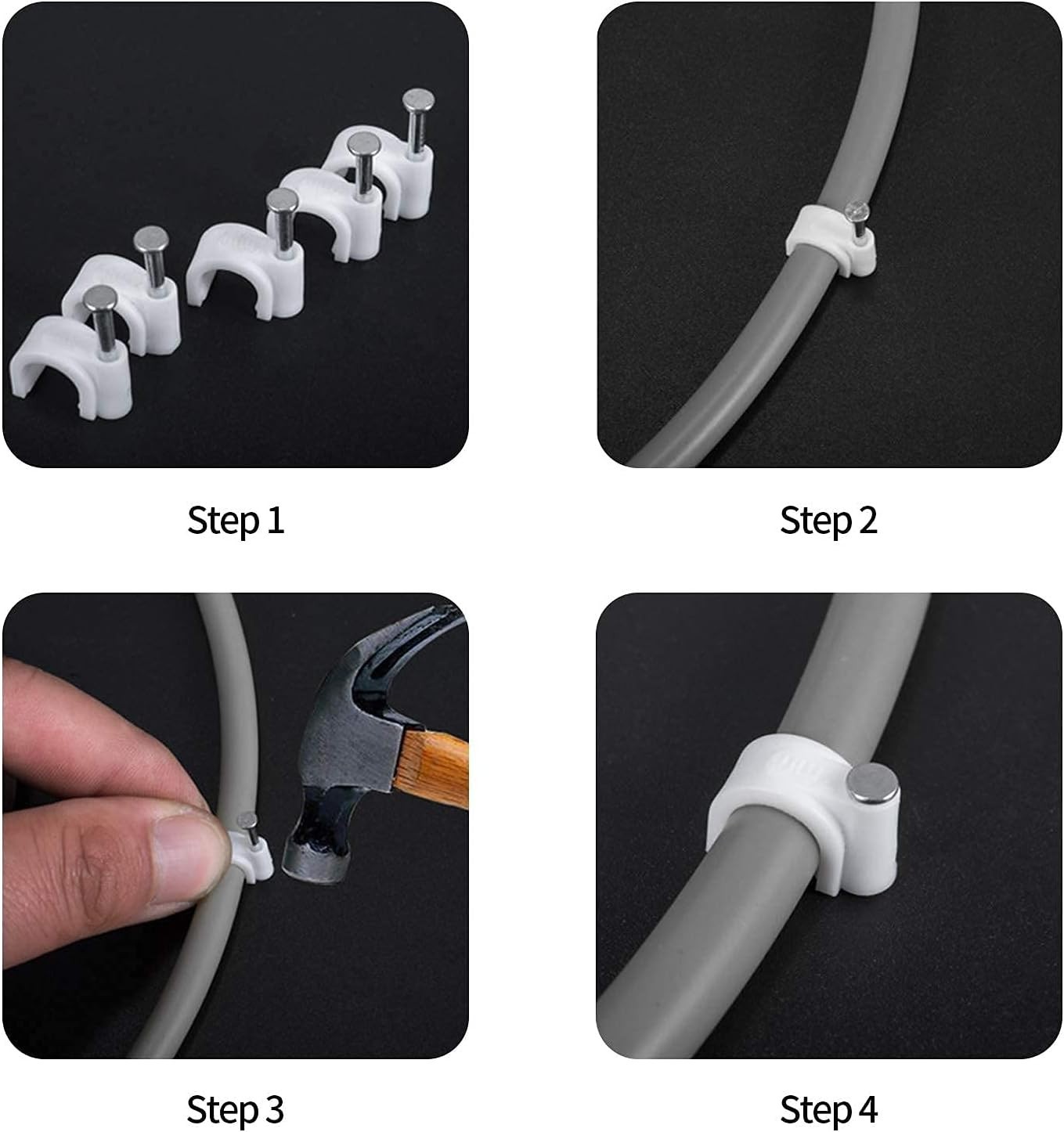 Step 1

Step 2

Step 3

Step 4