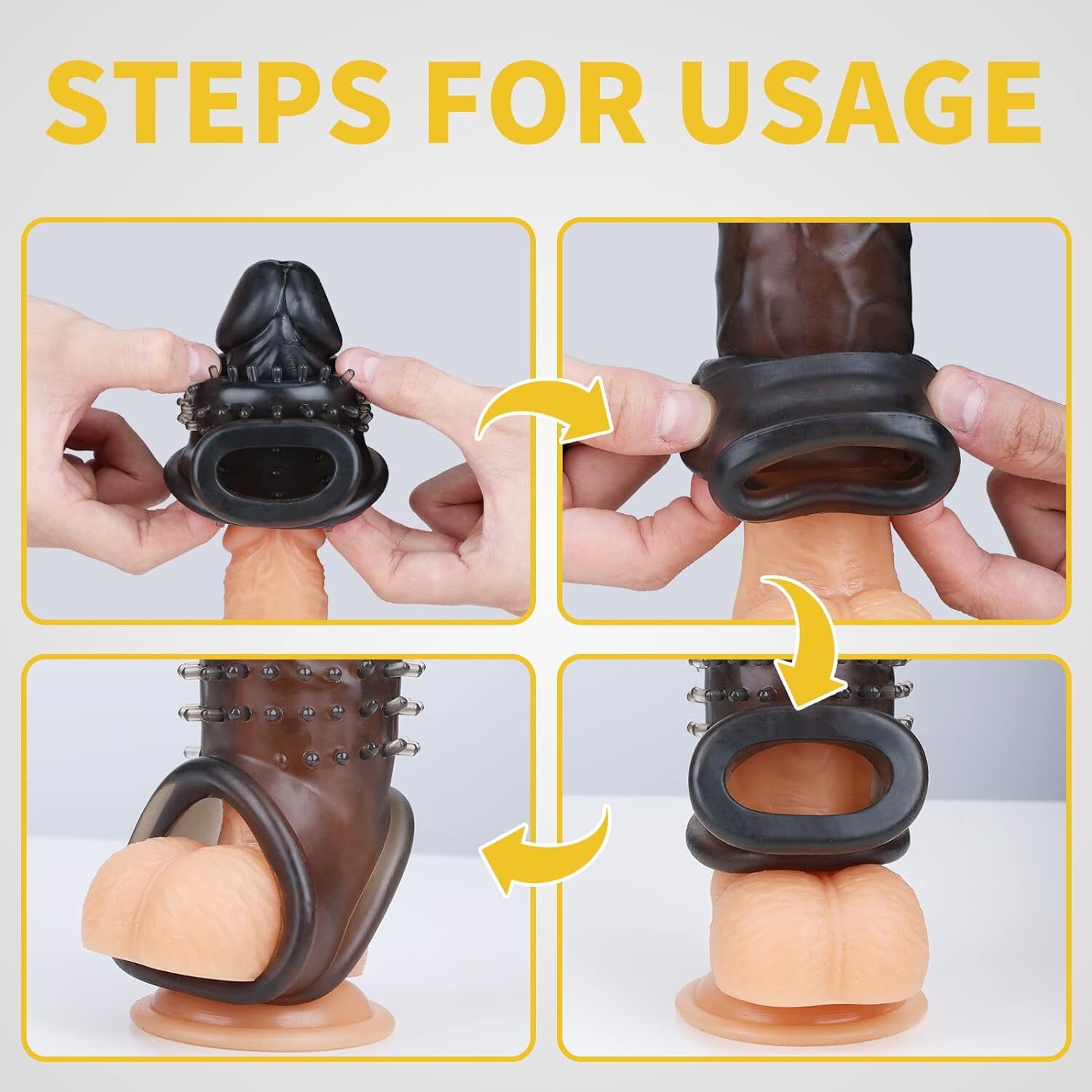 STEPS FOR USAGE