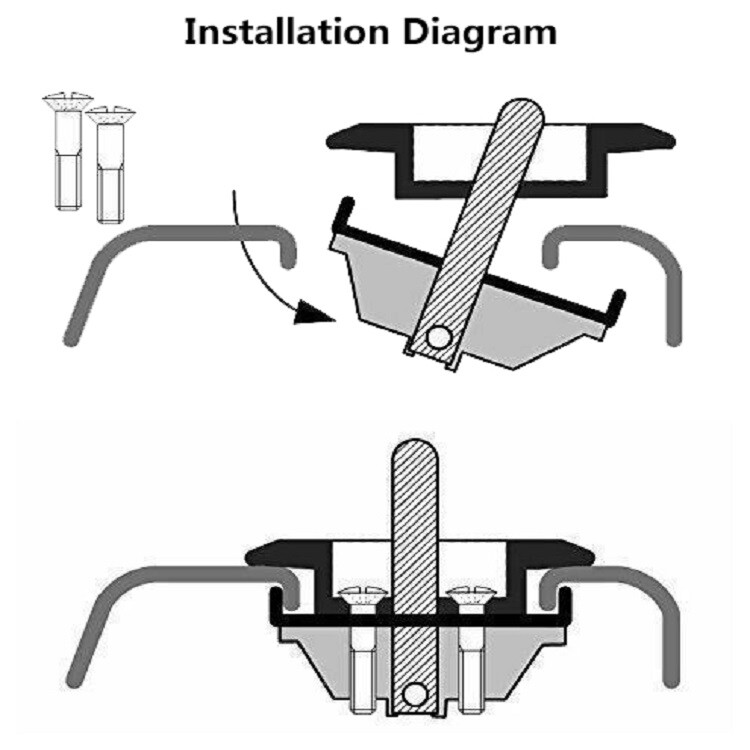 Installation Diagram