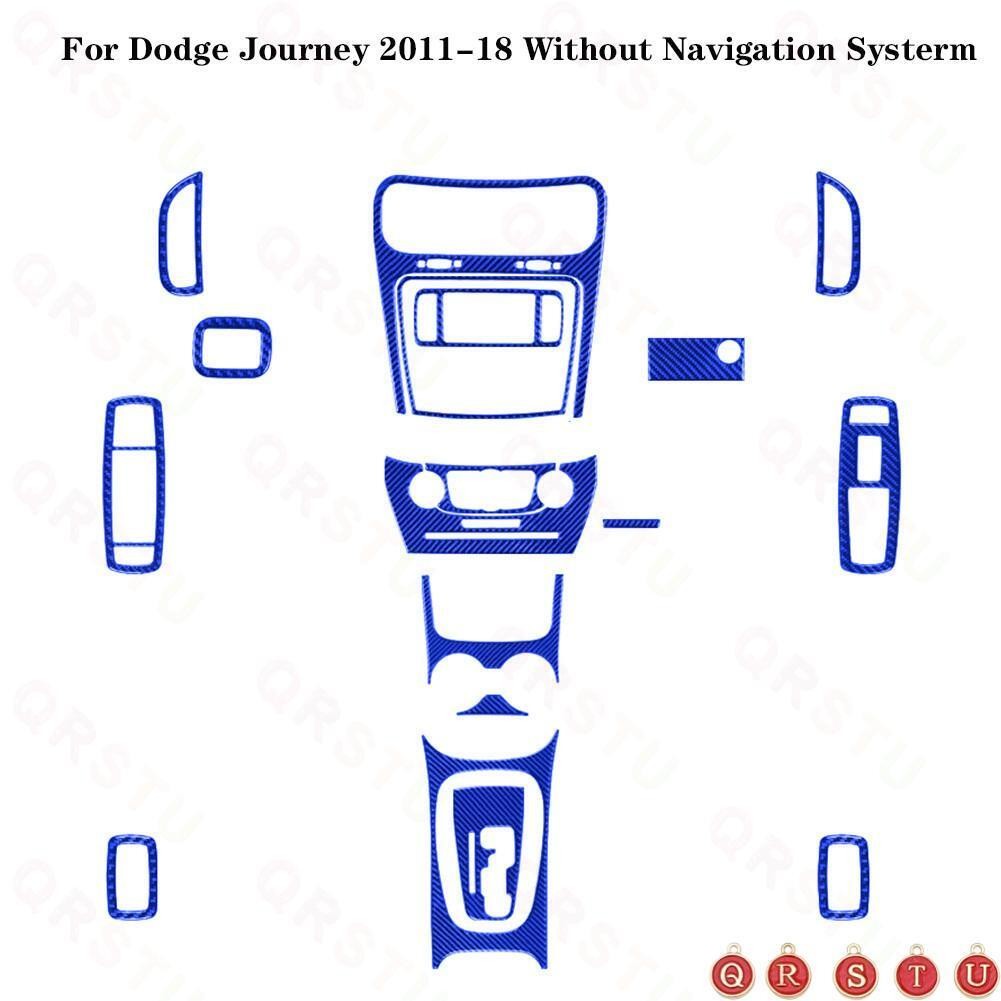 For Dodge Journey 2011-18 Without Navigation Systerm

QRSTU

Q R S T U