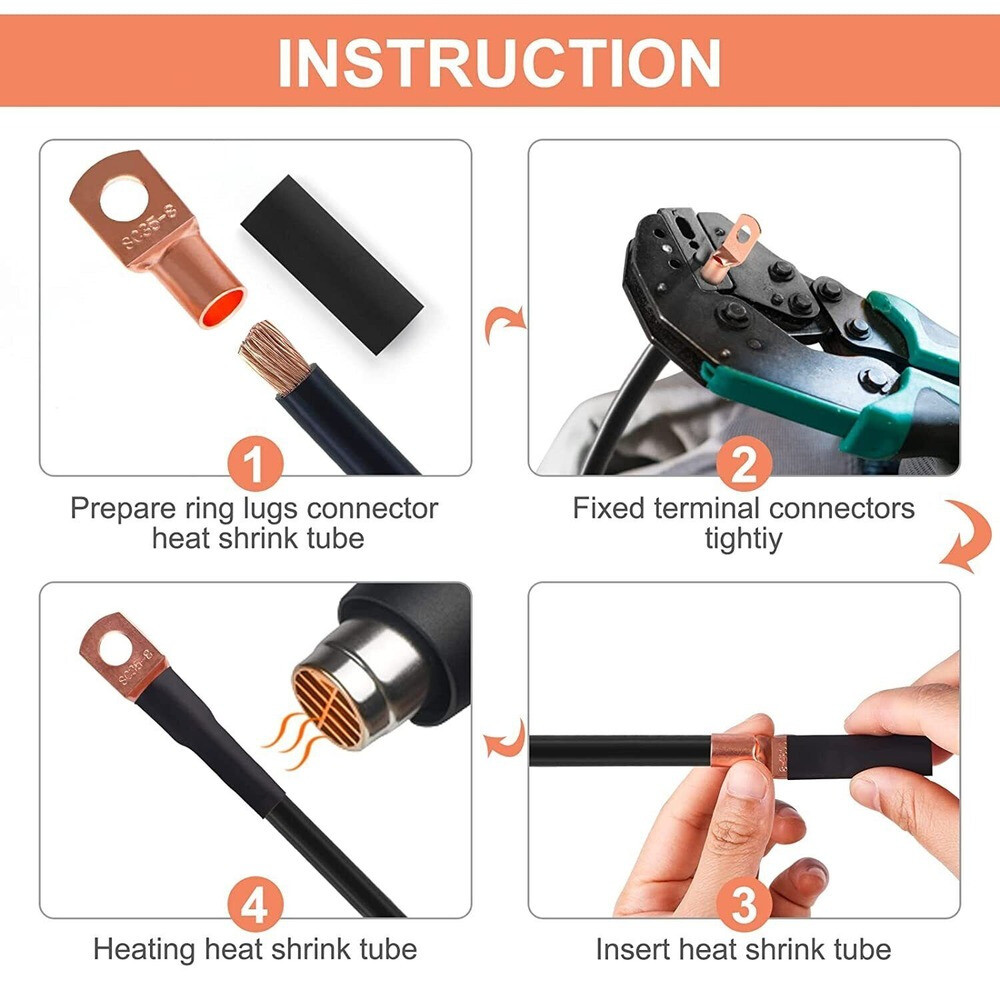 INSTRUCTION

SC35-8

1

Prepare ring lugs connector heat shrink tube

2

Fixed terminal connectors tightiy

SC35-8

4

Heating heat shrink tube

3

Insert heat shrink tube