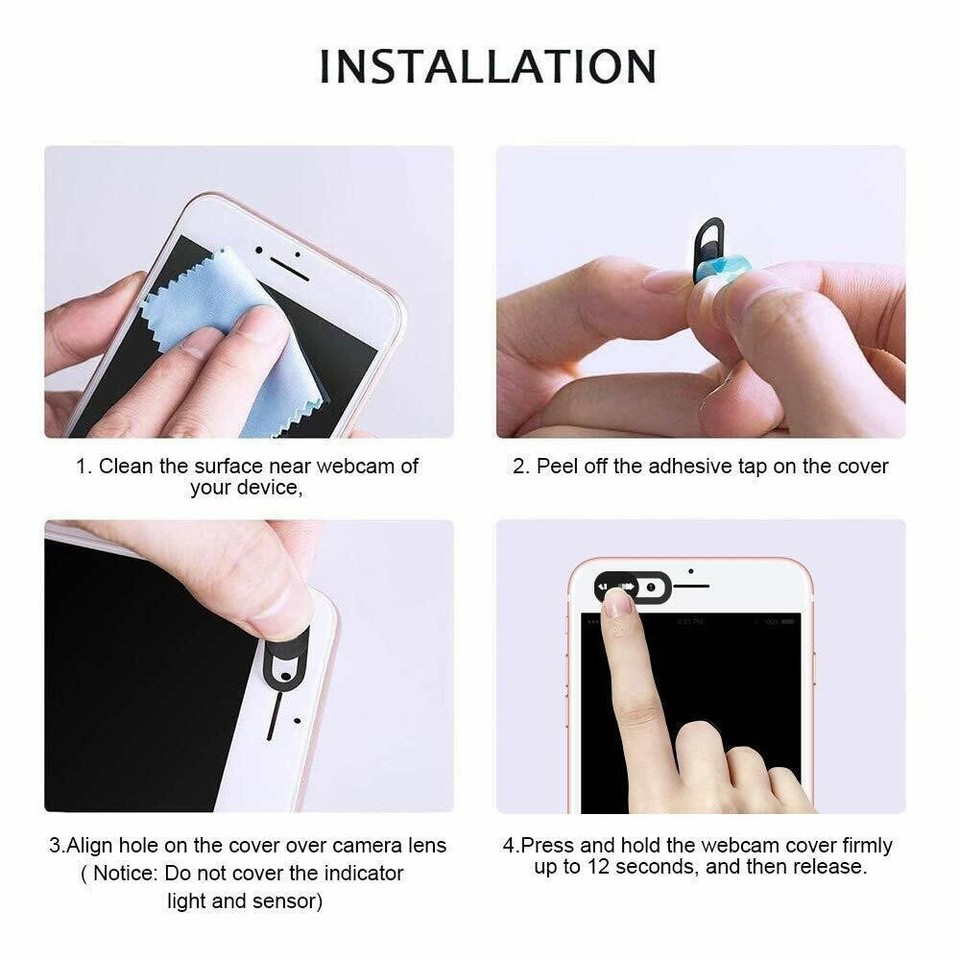 INSTALLATION

1. Clean the surface near webcam of your device,

2. Peel off the adhesive tap on the cover

3.Align hole on the cover over camera lens ( Notice: Do not cover the indicator light and sensor)

4.Press and hold the webcam cover firmly up to 12 seconds, and then release.