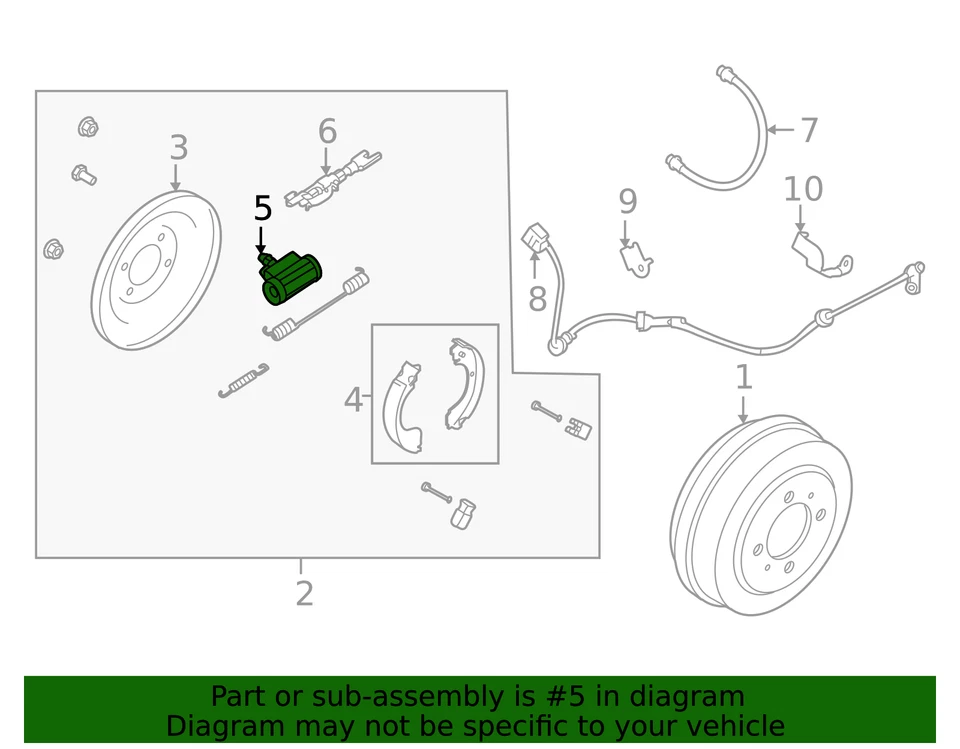 3
6
5
7
9
10
8
4
1
2

Part or sub-assembly is #5 in diagram
Diagram may not be specific to your vehicle