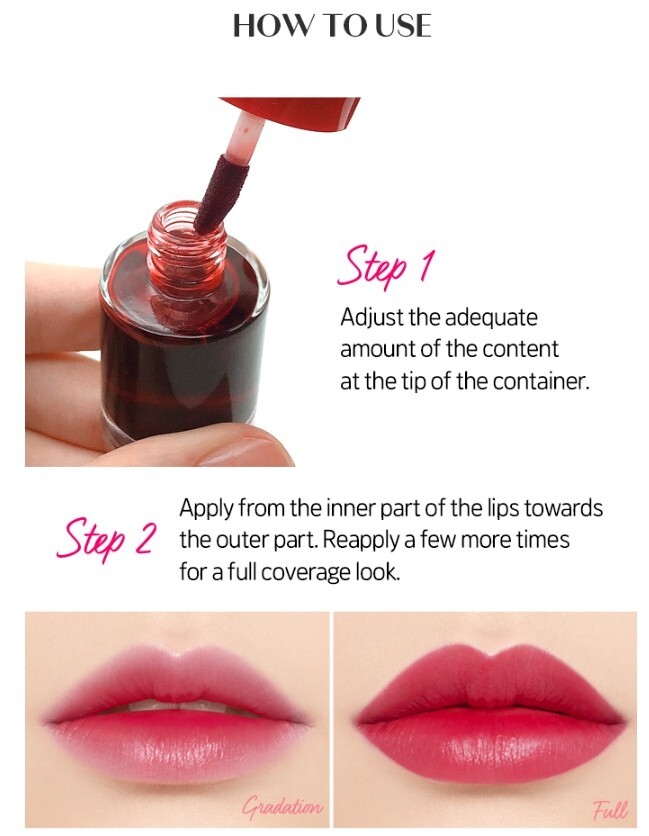 HOW TO USE

Step 1
Adjust the adequate amount of the content at the tip of the container.

Step 2
Apply from the inner part of the lips towards the outer part. Reapply a few more times for a full coverage look.

Gradation

Full