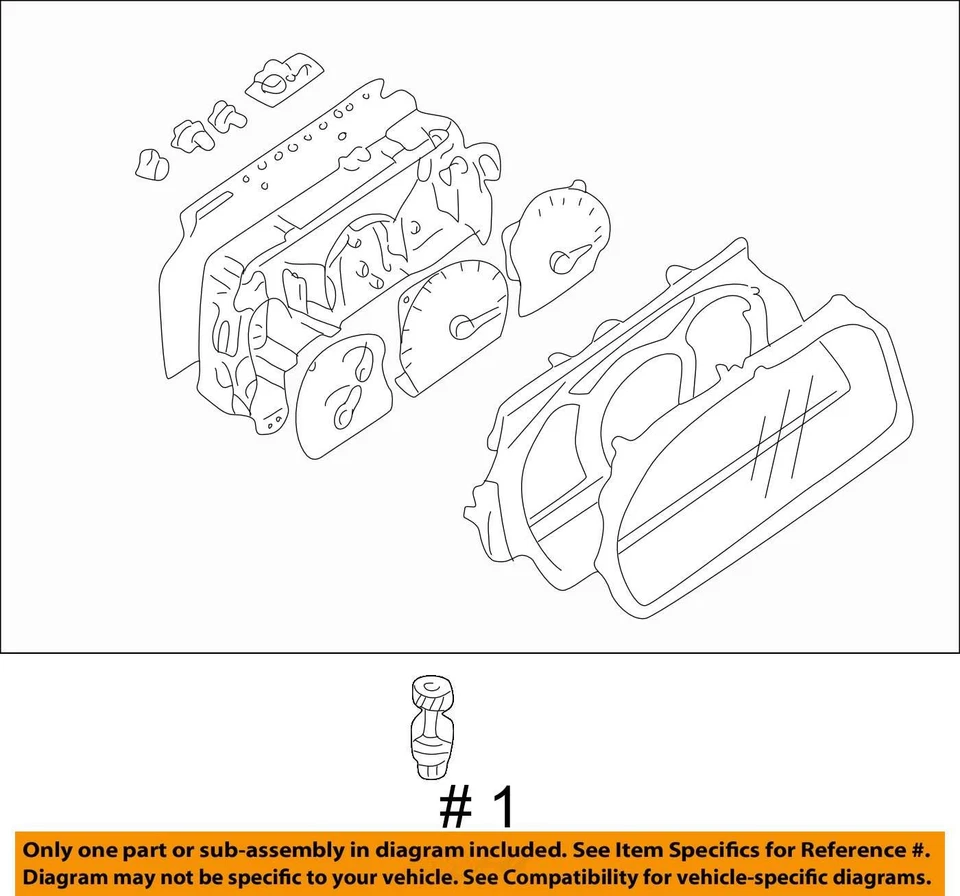 # 1

Only one part or sub-assembly in diagram included. See Item Specifics for Reference #. Diagram may not be specific to your vehicle. See Compatibility for vehicle-specific diagrams.