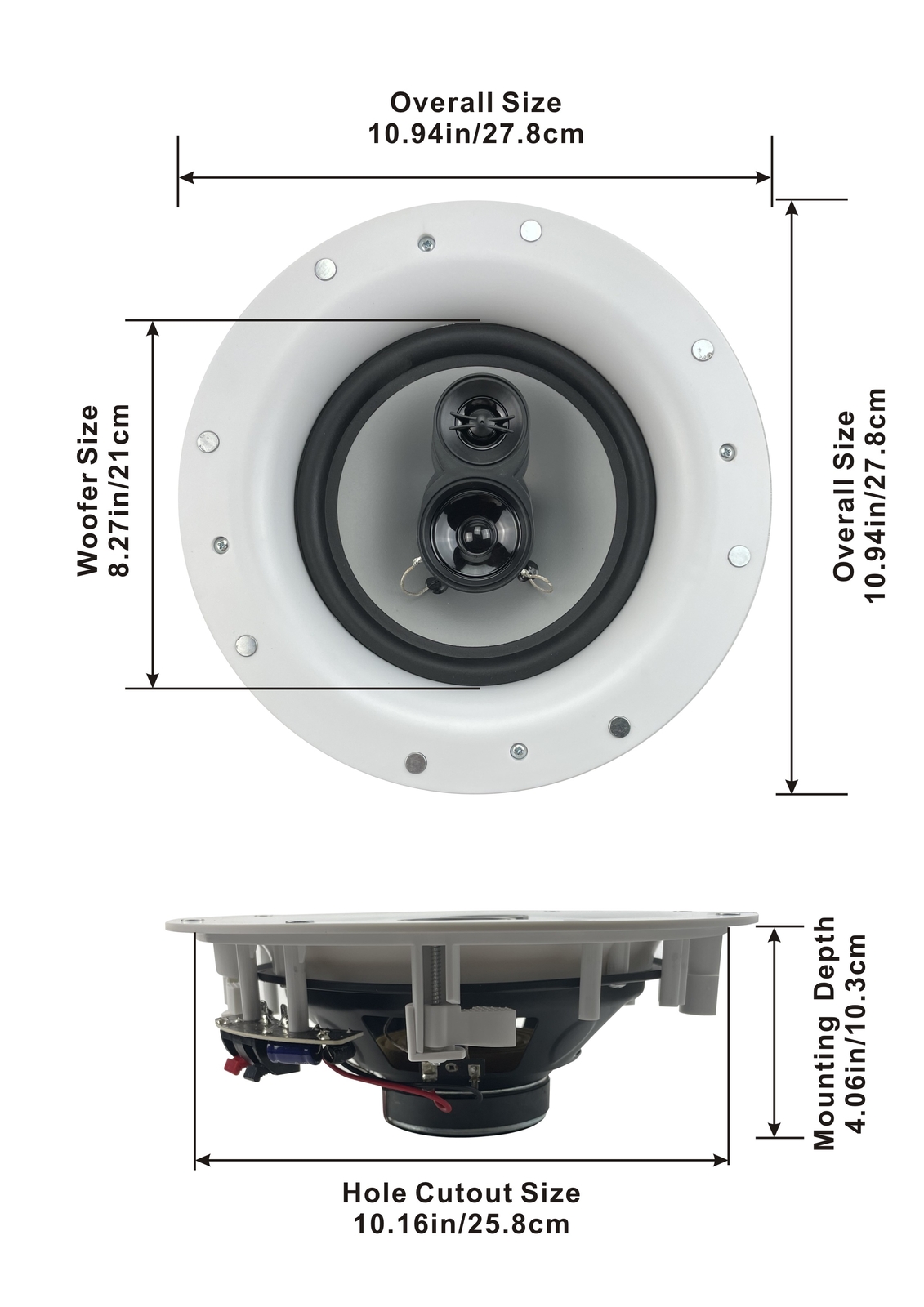 Overall Size
10.94in/27.8cm

Woofer Size
8.27in/21cm

Overall Size
10.94in/27.8cm

Mounting Depth
4.06in/10.3cm

Hole Cutout Size
10.16in/25.8cm