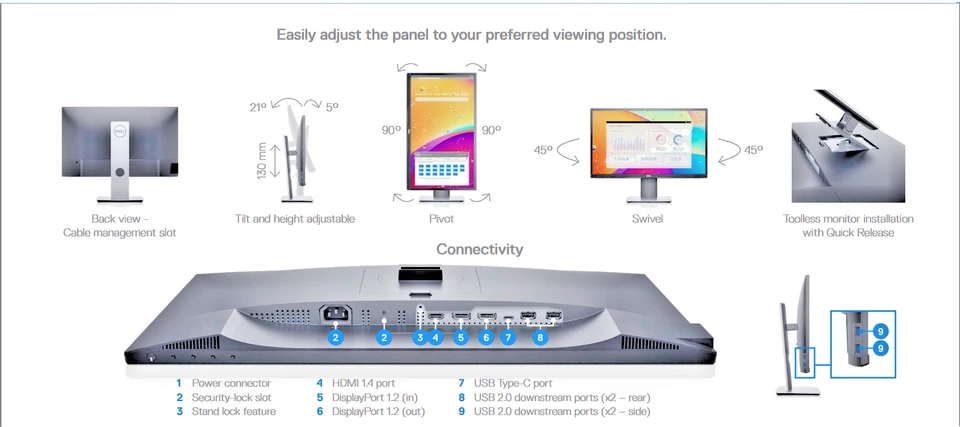 Easily adjust the panel to your preferred viewing position.

21° 5°

130 mm

90° 90°

45° 45°

Back view - Cable management slot

Tilt and height adjustable

Pivot

Swivel

Toolless monitor installation with Quick Release

Connectivity

2 2 3 4 5 6 7 8

9 9

1 Power connector
2 Security-lock slot
3 Stand lock feature

4 HDMI 1.4 port
5 DisplayPort 1.2 (in)
6 DisplayPort 1.2 (out)

7 USB Type-C port
8 USB 2.0 downstream ports (x2 – rear)
9 USB 2.0 downstream ports (x2 – side)