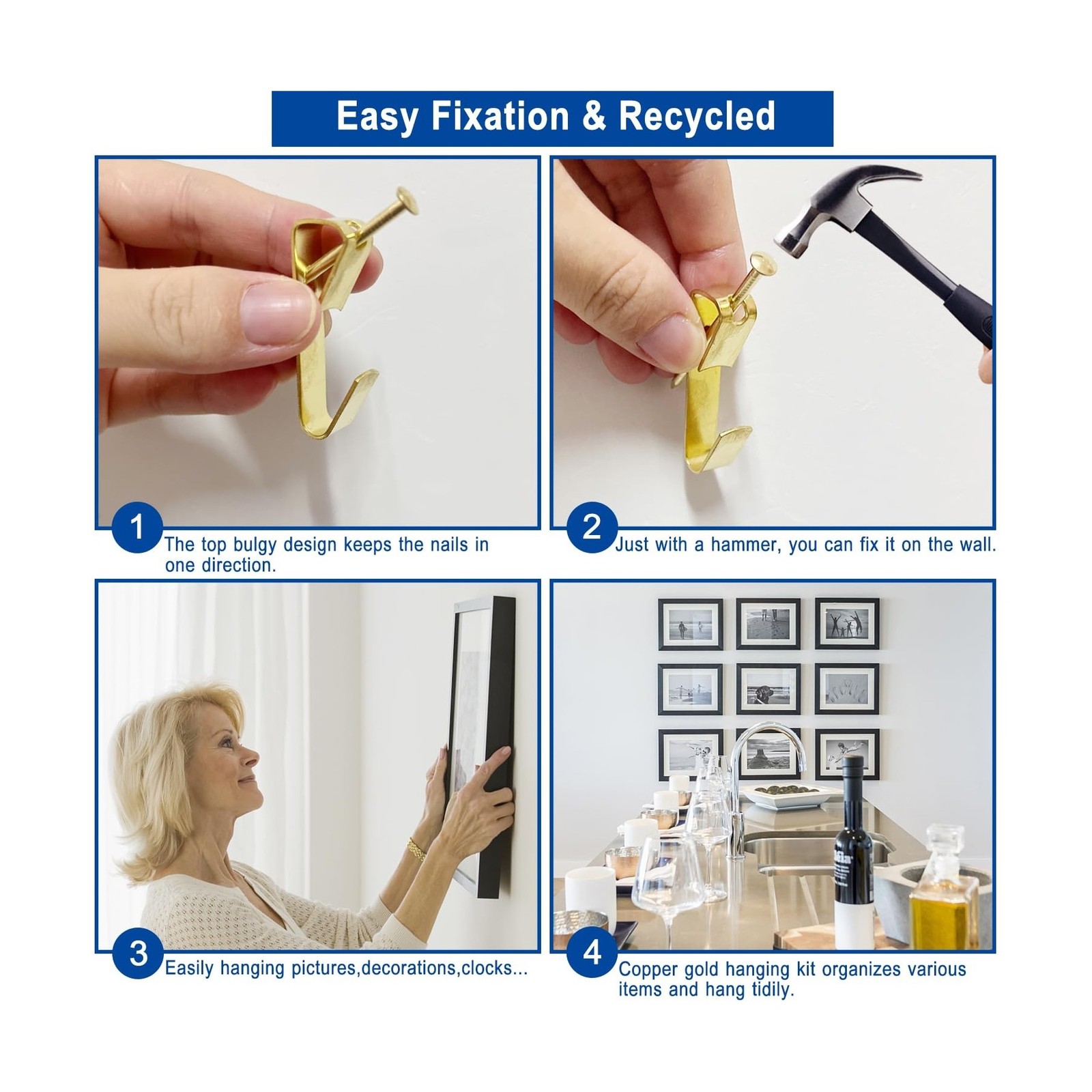 Easy Fixation & Recycled

1
The top bulgy design keeps the nails in one direction.

2
Just with a hammer, you can fix it on the wall.

3
Easily hanging pictures,decorations,clocks...

4
Copper gold hanging kit organizes various items and hang tidily.