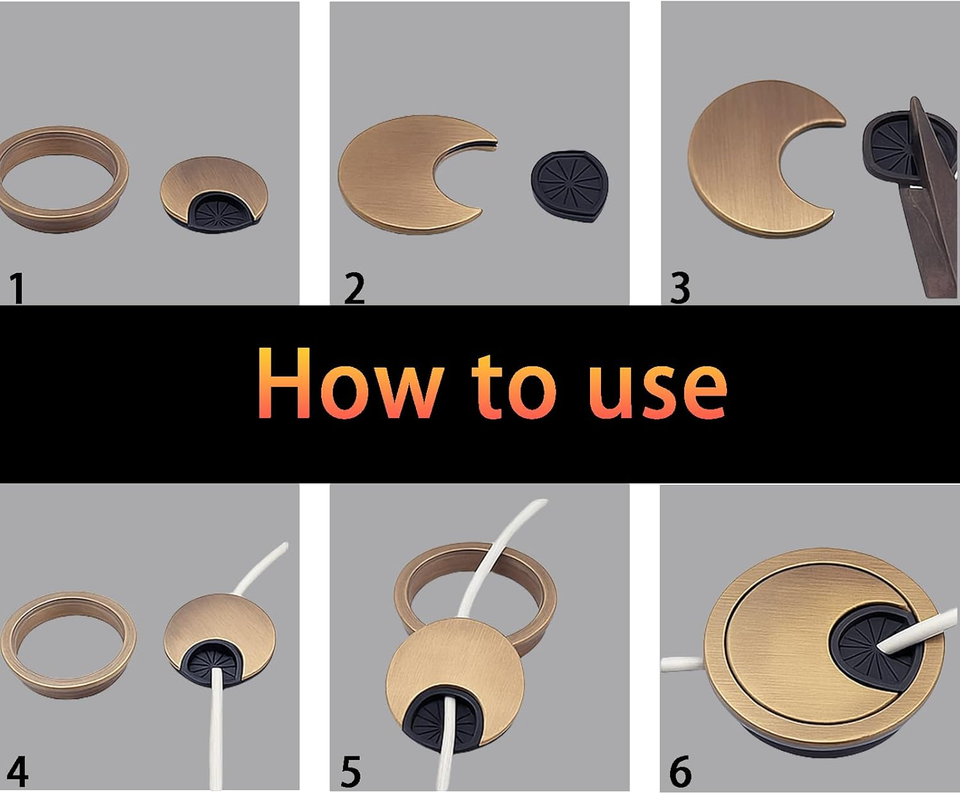 1

2

3

How to use

4

5

6