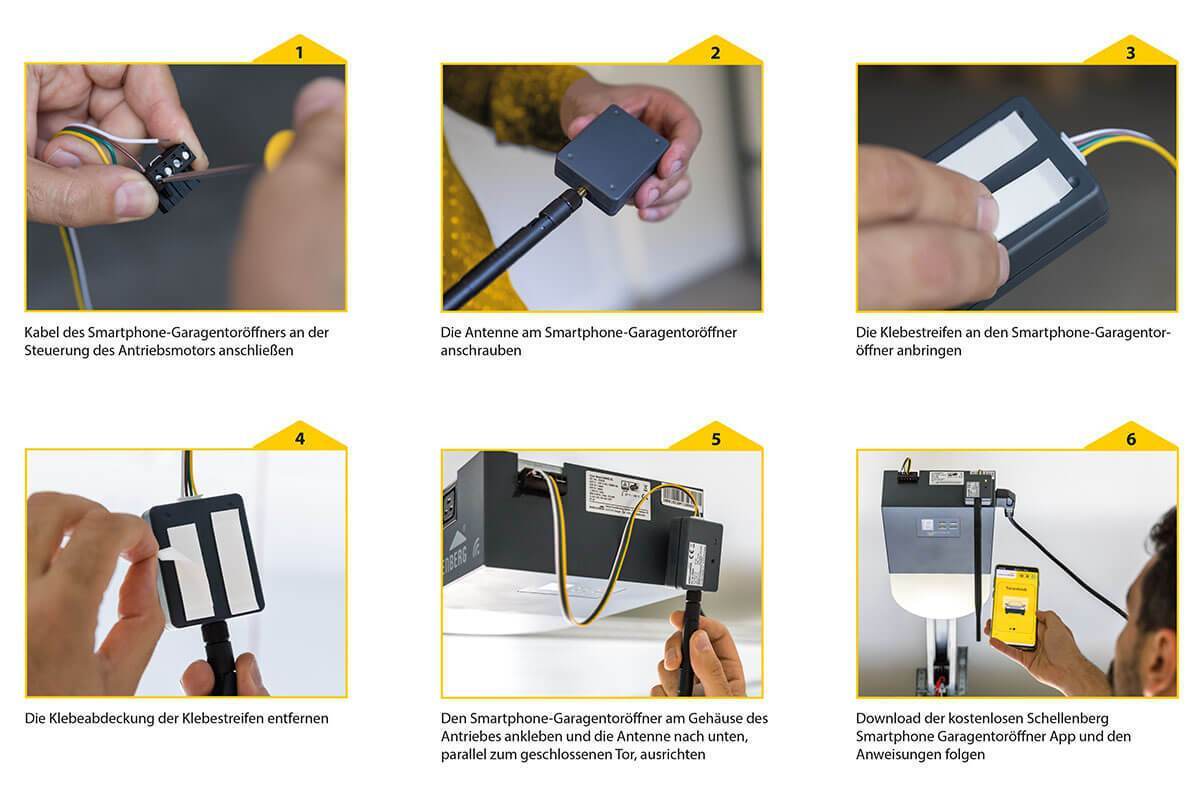 1

Kabel des Smartphone-Garagentoröffners an der Steuerung des Antriebsmotors anschließen

2

Die Antenne am Smartphone-Garagentoröffner anschrauben

3

Die Klebestreifen an den Smartphone-Garagentoröffner anbringen

4

Die Klebeabdeckung der Klebestreifen entfernen

5

ENBERG

Den Smartphone-Garagentoröffner am Gehäuse des Antriebes ankleben und die Antenne nach unten, parallel zum geschlossenen Tor, ausrichten

6

Download der kostenlosen Schellenberg Smartphone Garagentoröffner App und den Anweisungen folgen