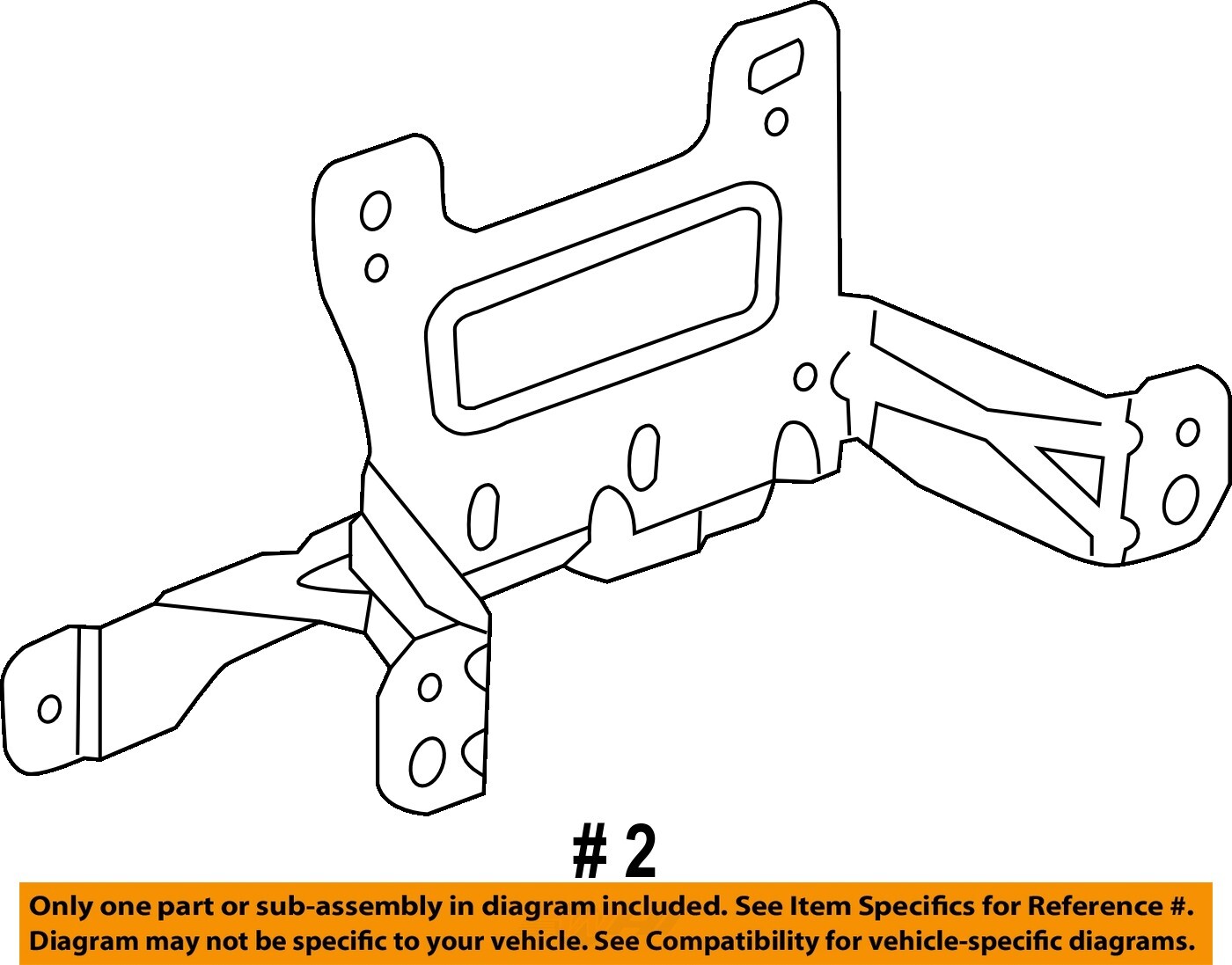 # 2

Only one part or sub-assembly in diagram included. See Item Specifics for Reference #. Diagram may not be specific to your vehicle. See Compatibility for vehicle-specific diagrams.