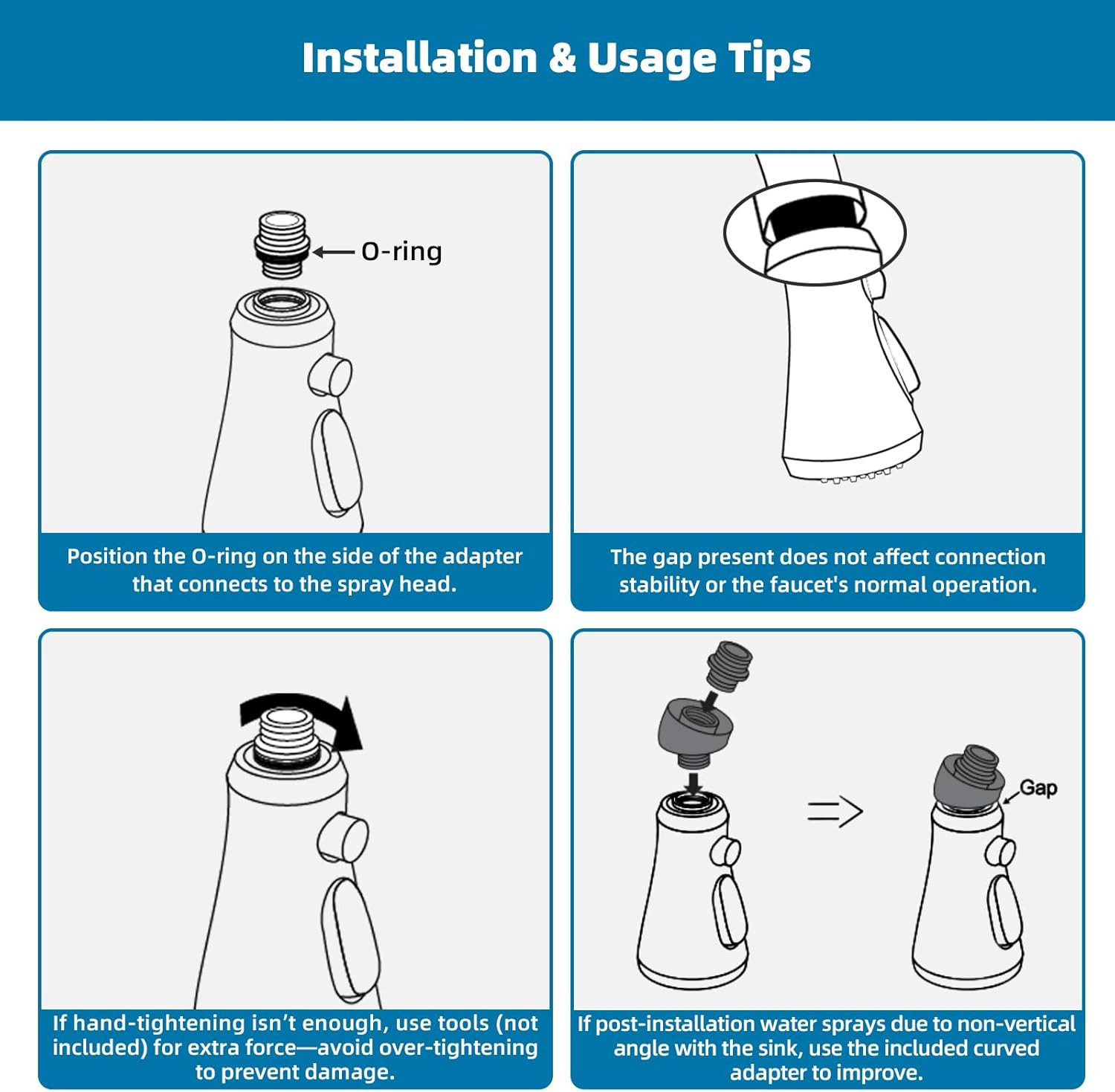 Installation & Usage Tips

O-ring

Position the O-ring on the side of the adapter that connects to the spray head.

The gap present does not affect connection stability or the faucet's normal operation.

If hand-tightening isn't enough, use tools (not included) for extra force—avoid over-tightening to prevent damage.

Gap

If post-installation water sprays due to non-vertical angle with the sink, use the included curved adapter to improve.