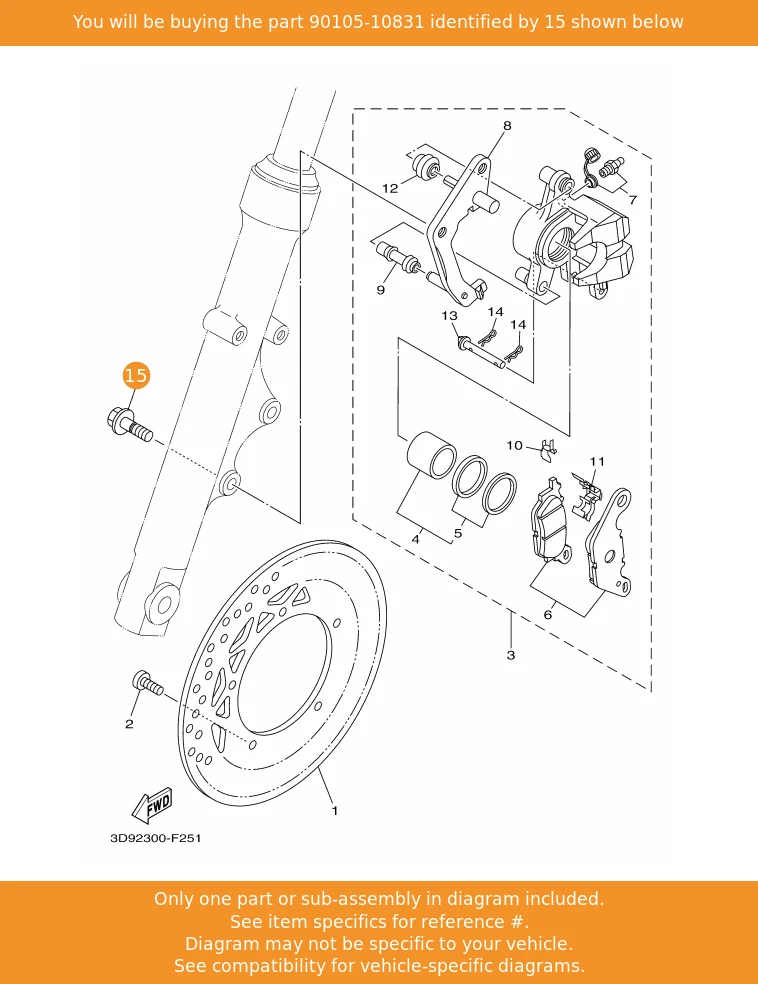 You will be buying the part 90105-10831 identified by 15 shown below

8
12
7
9
13
14
14
15
10
11
4
5
6
3
2
1
FWD
3D92300-F251

Only one part or sub-assembly in diagram included.
See item specifics for reference #.
Diagram may not be specific to your vehicle.
See compatibility for vehicle-specific diagrams.