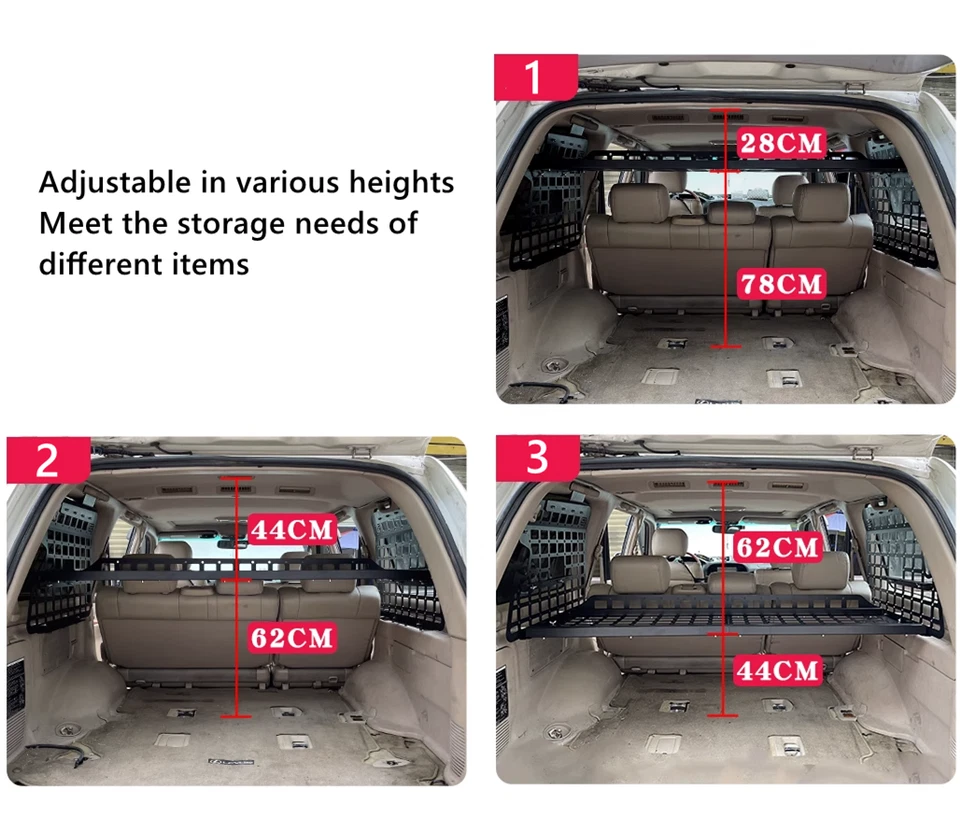 Adjustable in various heights
Meet the storage needs of different items

1
28CM
78CM

2
44CM
62CM

3
62CM
44CM