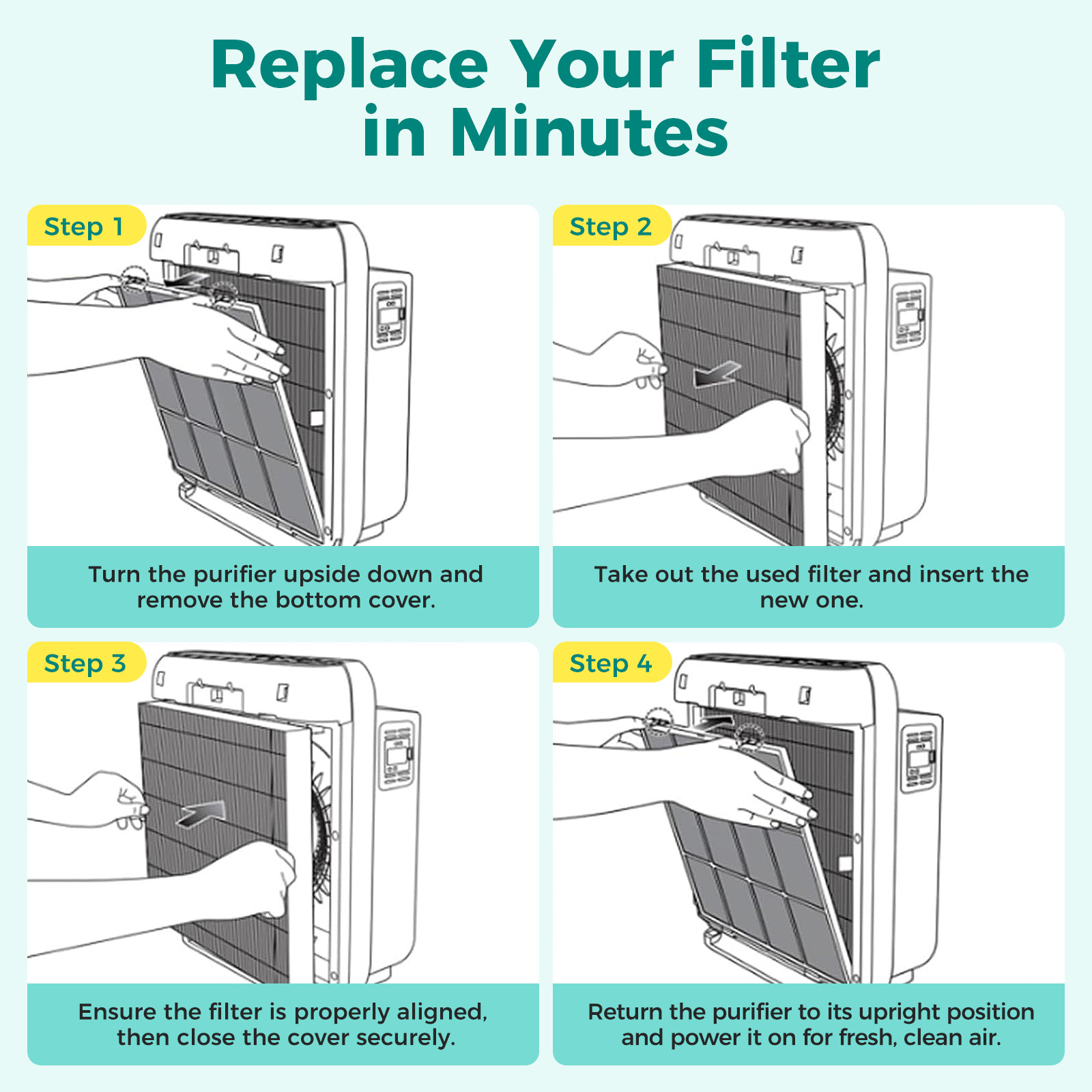 Replace Your Filter in Minutes

Step 1

Turn the purifier upside down and remove the bottom cover.

Step 2

Take out the used filter and insert the new one.

Step 3

Ensure the filter is properly aligned, then close the cover securely.

Step 4

Return the purifier to its upright position and power it on for fresh, clean air.