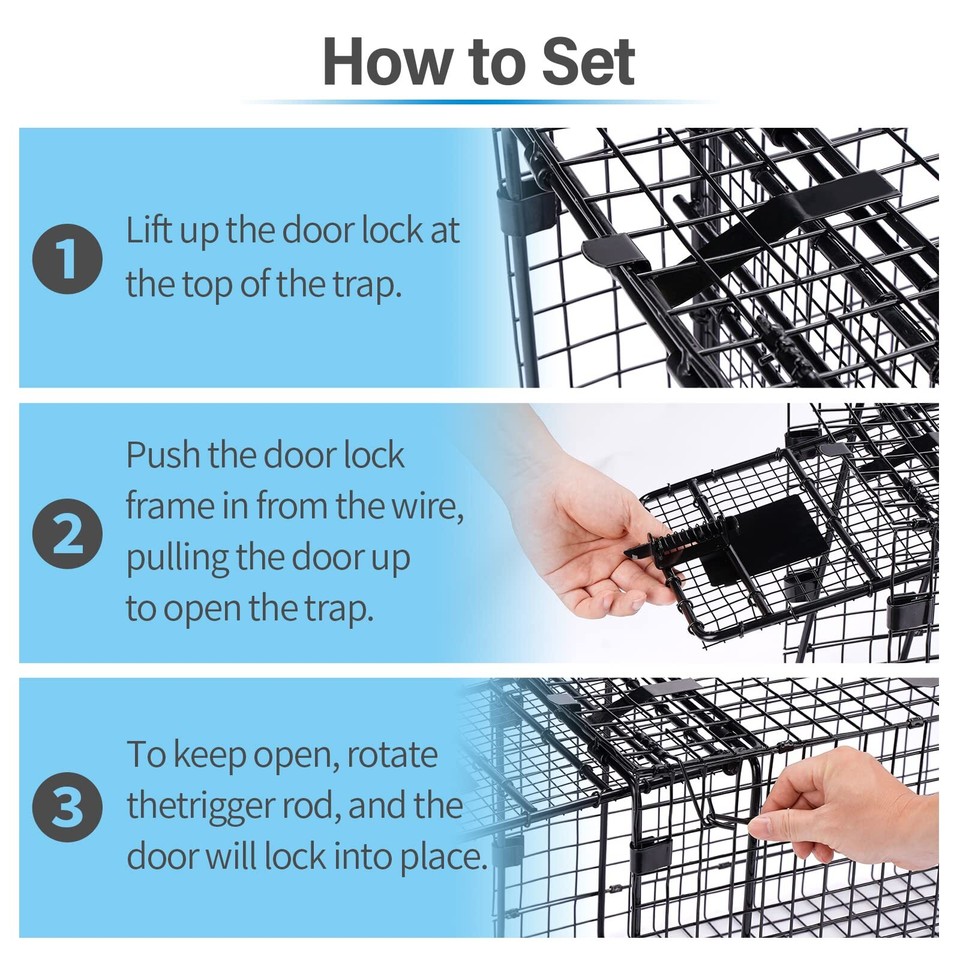 How to Set

1 Lift up the door lock at the top of the trap.

2 Push the door lock frame in from the wire, pulling the door up to open the trap.

3 To keep open, rotate thetrigger rod, and the door will lock into place.