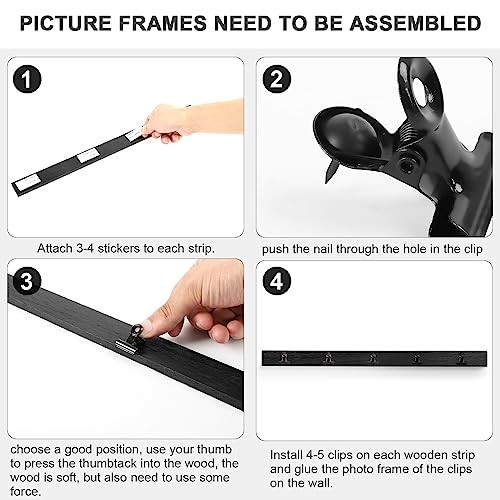 PICTURE FRAMES NEED TO BE ASSEMBLED

1

Attach 3-4 stickers to each strip.

2

push the nail through the hole in the clip

3

choose a good position, use your thumb to press the thumbtack into the wood, the wood is soft, but also need to use some force.

4

Install 4-5 clips on each wooden strip and glue the photo frame of the clips on the wall.