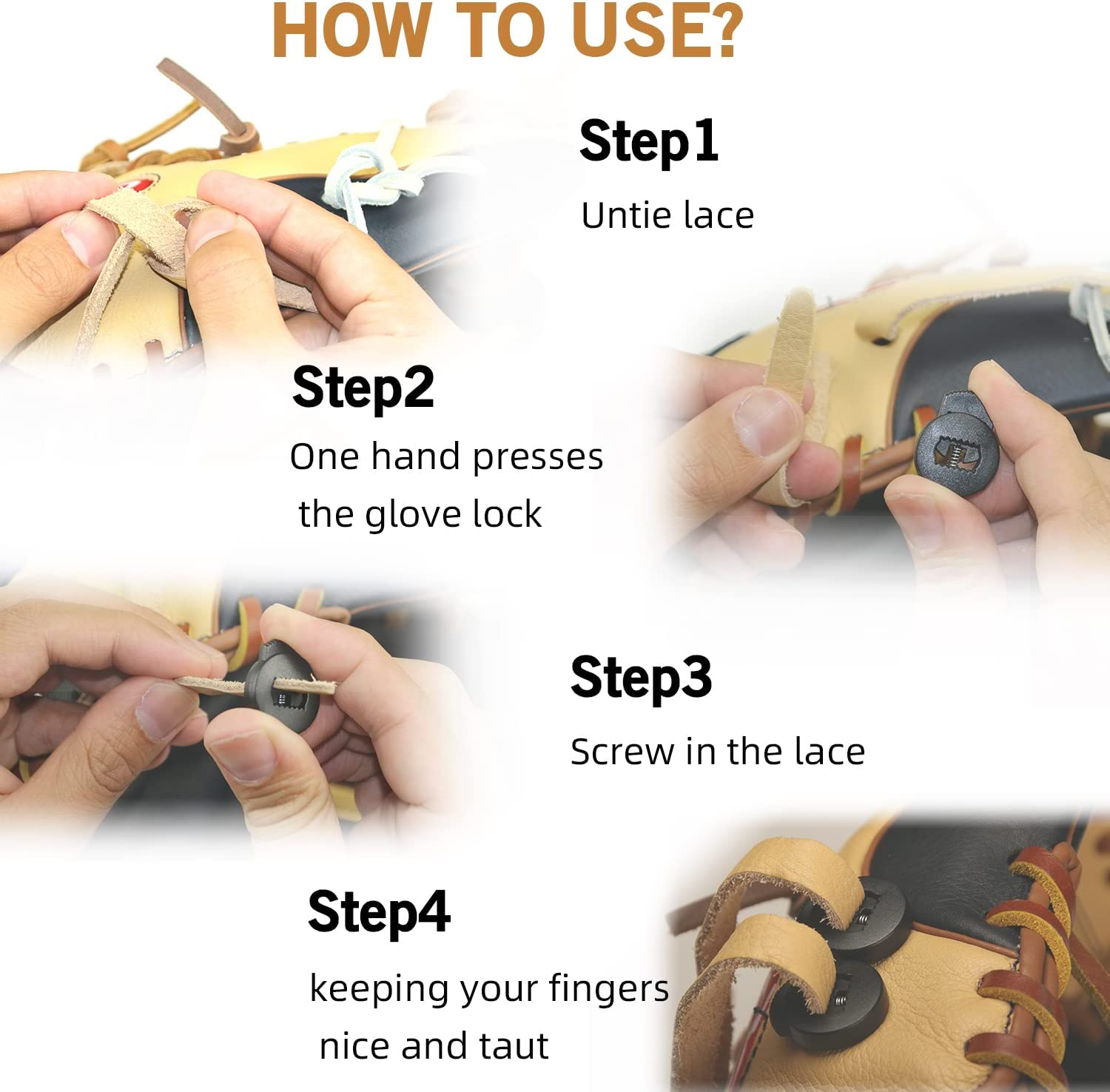 HOW TO USE?

Step1

Untie lace

Step2

One hand presses the glove lock

Step3

Screw in the lace

Step4

keeping your fingers nice and taut