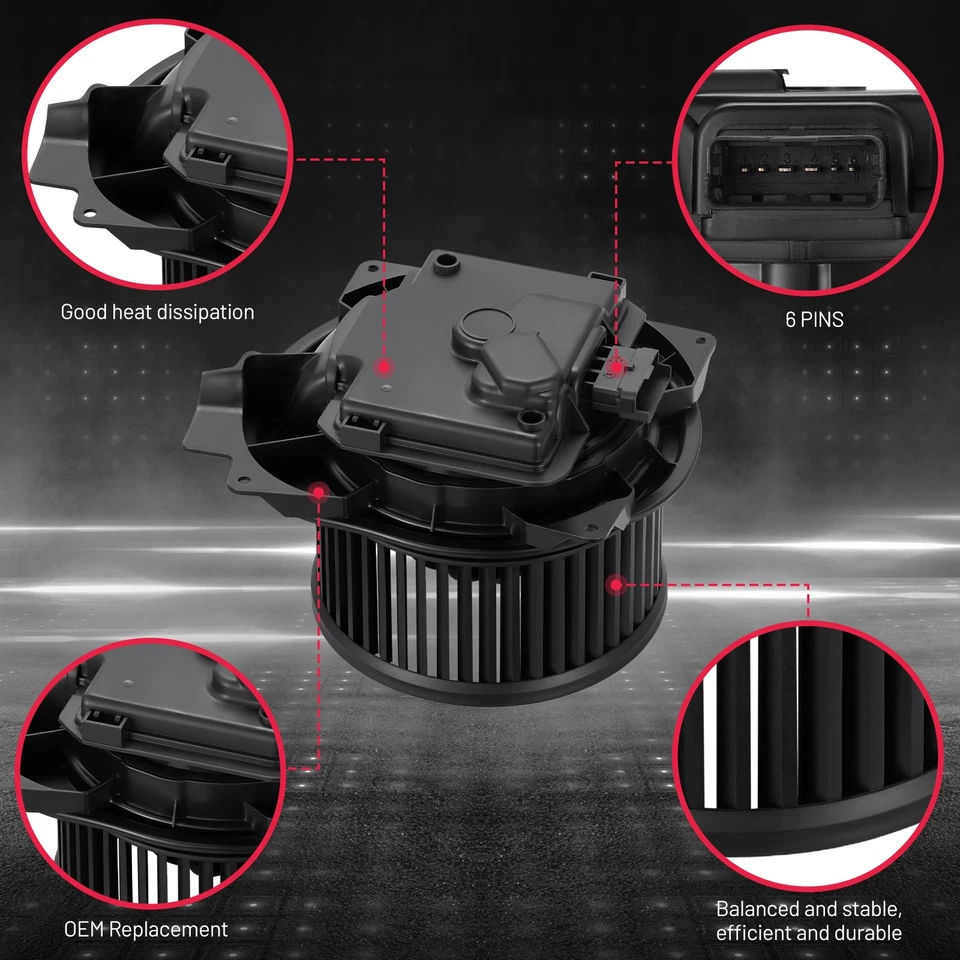 Good heat dissipation

6 PINS

OEM Replacement

Balanced and stable, efficient and durable