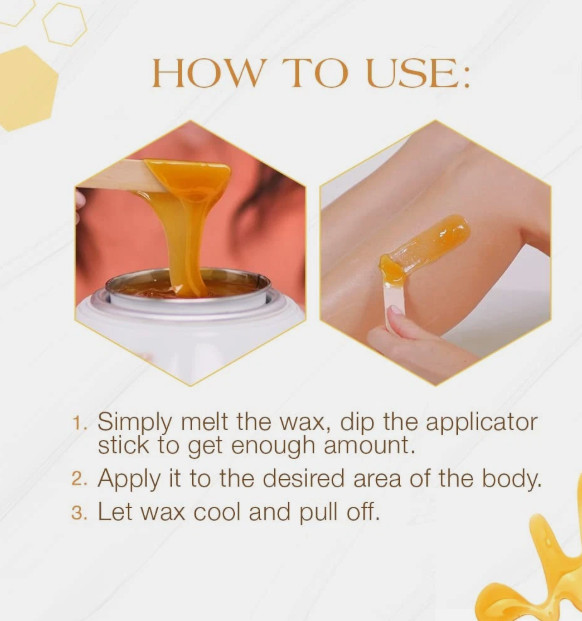 HOW TO USE:

1. Simply melt the wax, dip the applicator stick to get enough amount.

2. Apply it to the desired area of the body.

3. Let wax cool and pull off.