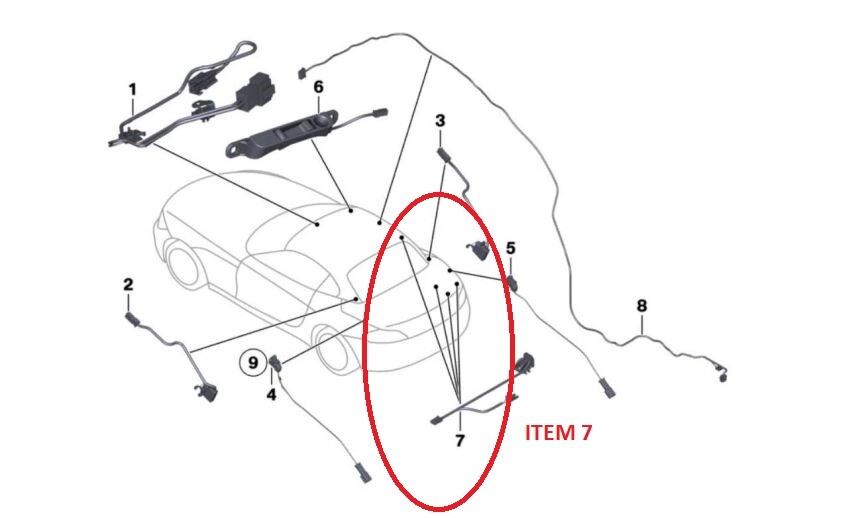 1
6
3
5
2
8
9
4
7
ITEM 7