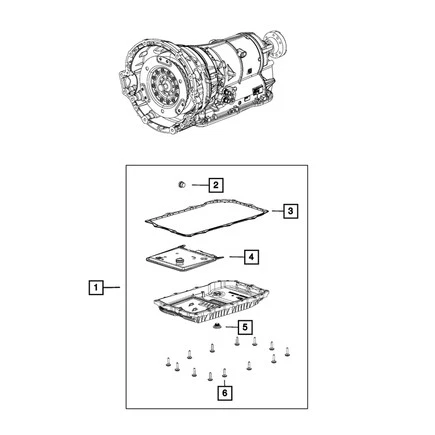 2
3
4
1
5
6